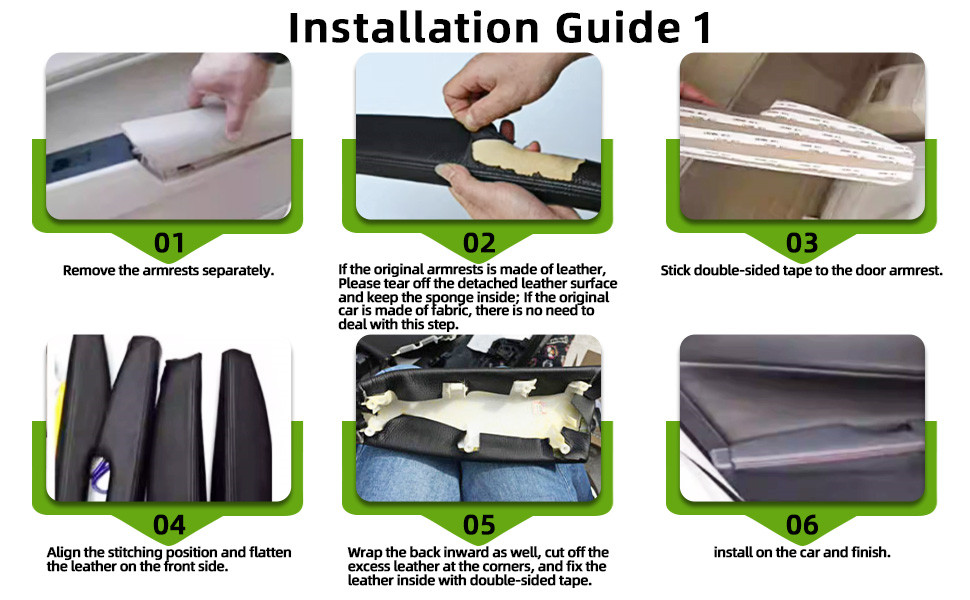 Installation Guide 1

01
Remove the armrests separately.

02
If the original armrests is made of leather, Please tear off the detached leather surface and keep the sponge inside; If the original car is made of fabric, there is no need to deal with this step.

03
Stick double-sided tape to the door armrest.

04
Align the stitching position and flatten the leather on the front side.

05
Wrap the back inward as well, cut off the excess leather at the corners, and fix the leather inside with double-sided tape.

06
install on the car and finish.