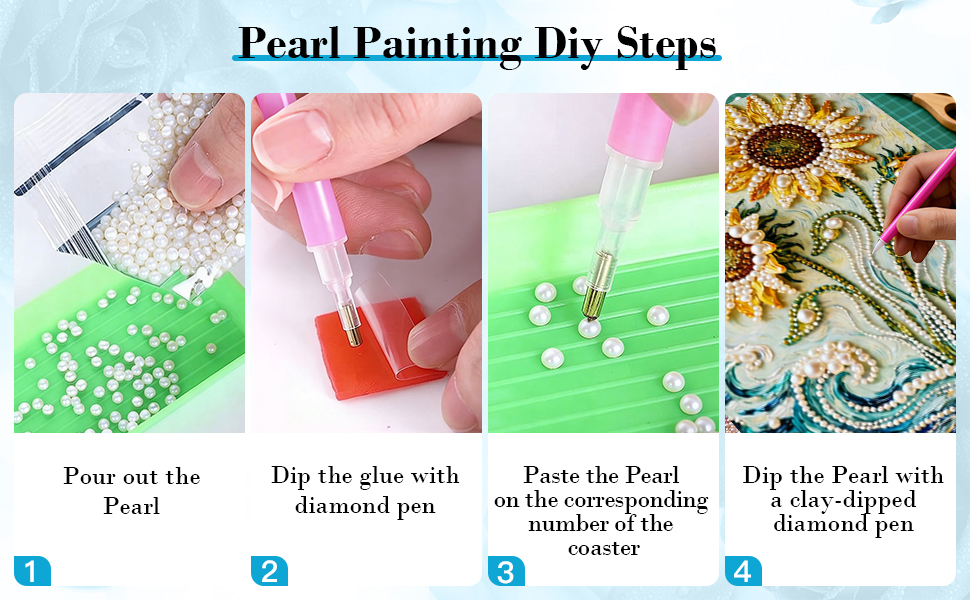 Pearl Painting Diy Steps

Pour out the Pearl

1

Dip the glue with diamond pen

2

Paste the Pearl on the corresponding number of the coaster

3

Dip the Pearl with a clay-dipped diamond pen

4