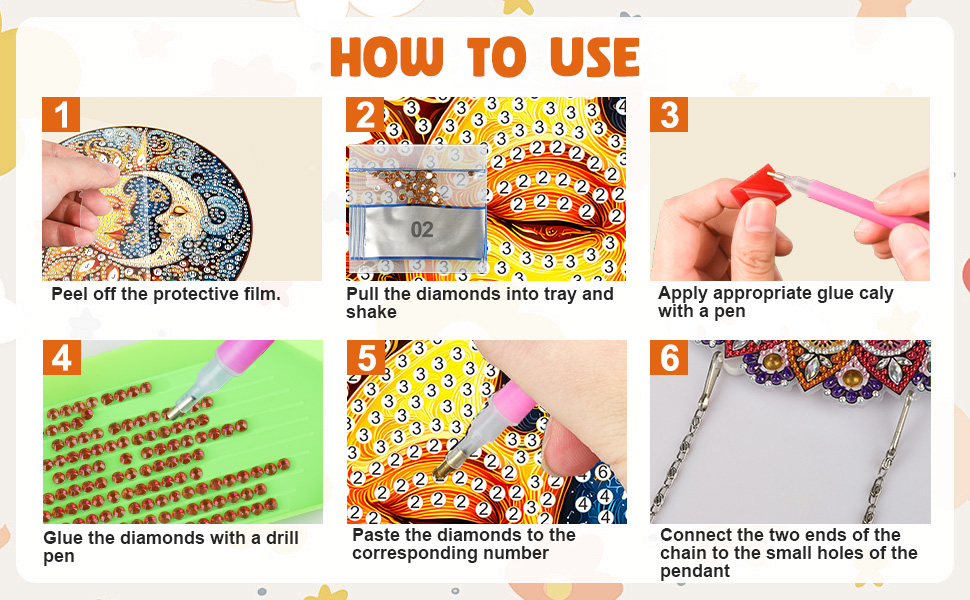 HOW TO USE

1
Peel off the protective film.

2
02
Pull the diamonds into tray and shake

3
Apply appropriate glue caly with a pen

4
Glue the diamonds with a drill pen

5
Paste the diamonds to the corresponding number

6
Connect the two ends of the chain to the small holes of the pendant