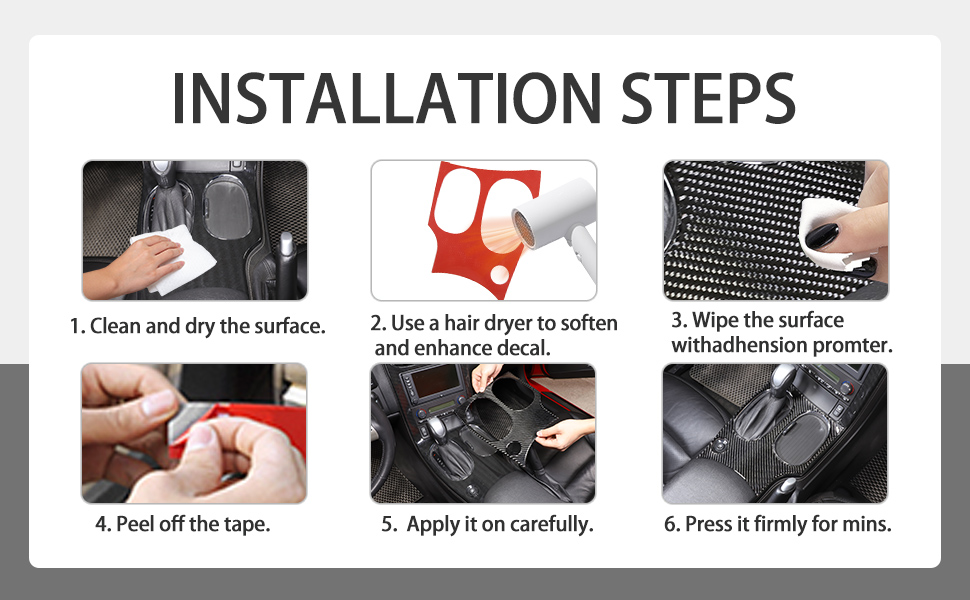 INSTALLATION STEPS

1. Clean and dry the surface.

2. Use a hair dryer to soften and enhance decal.

3. Wipe the surface withadhension promter.

4. Peel off the tape.

5. Apply it on carefully.

6. Press it firmly for mins.