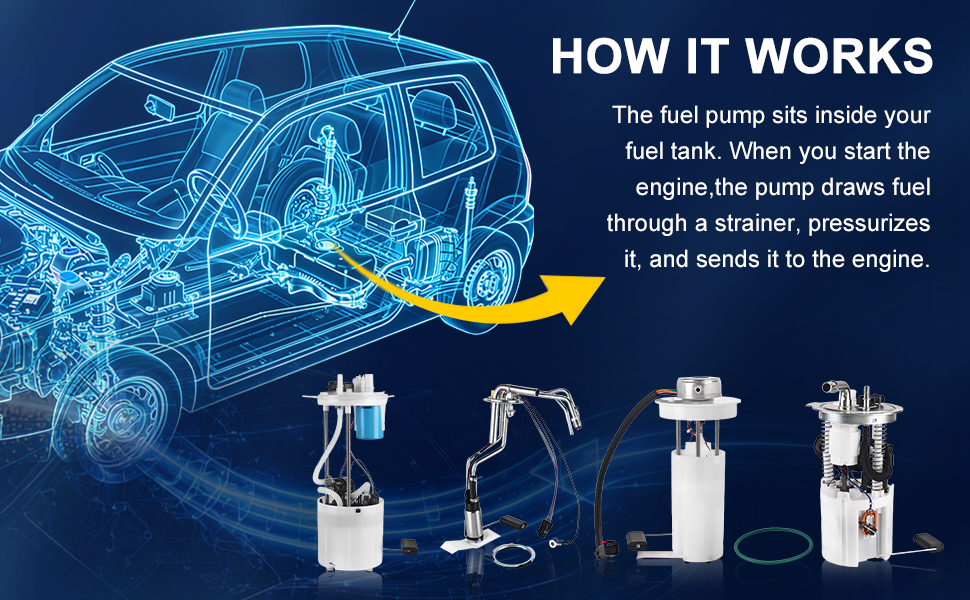 HOW IT WORKS

The fuel pump sits inside your fuel tank. When you start the engine,the pump draws fuel through a strainer, pressurizes it, and sends it to the engine.