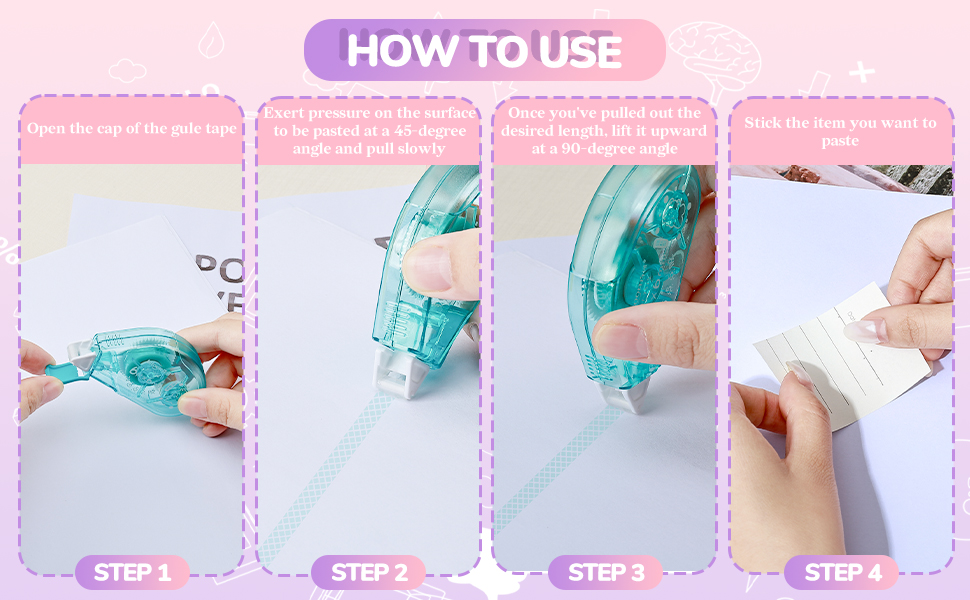 HOW TO USE

Open the cap of the gule tape

STEP 1

Exert pressure on the surface to be pasted at a 45-degree angle and pull slowly

STEP 2

Once you've pulled out the desired length, lift it upward at a 90-degree angle

STEP 3

Stick the item you want to paste

STEP 4