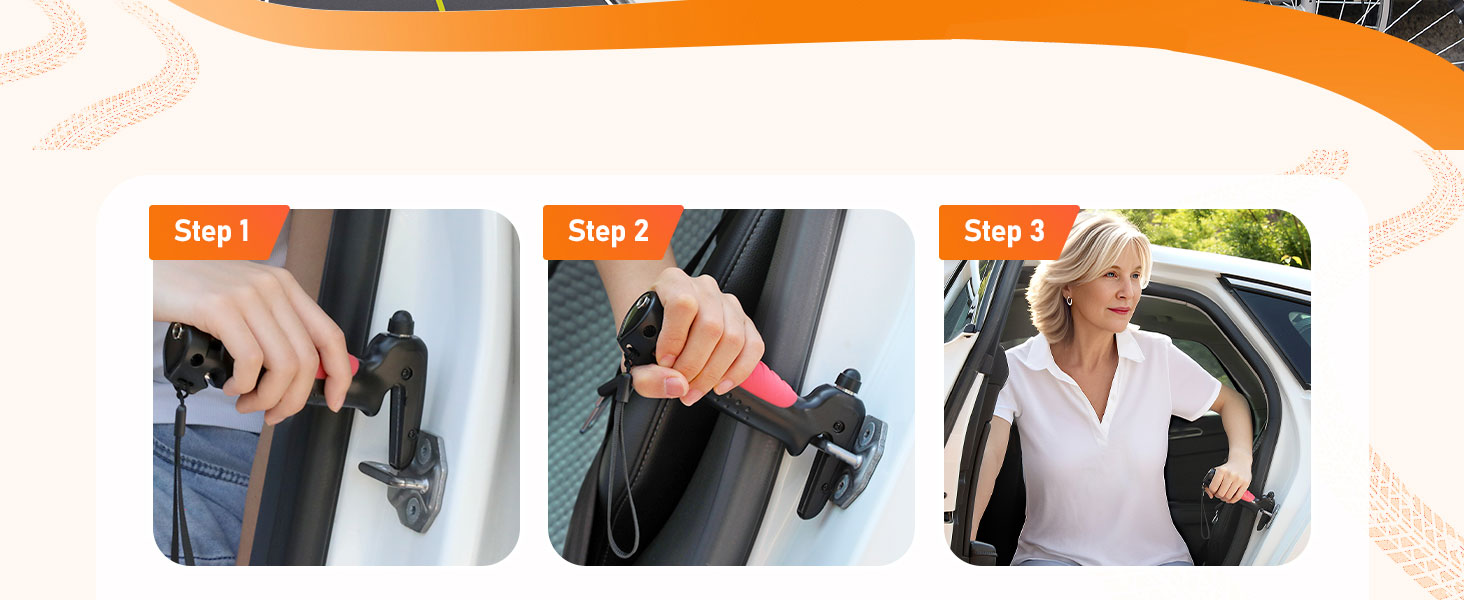 Step 1

Step 2

Step 3