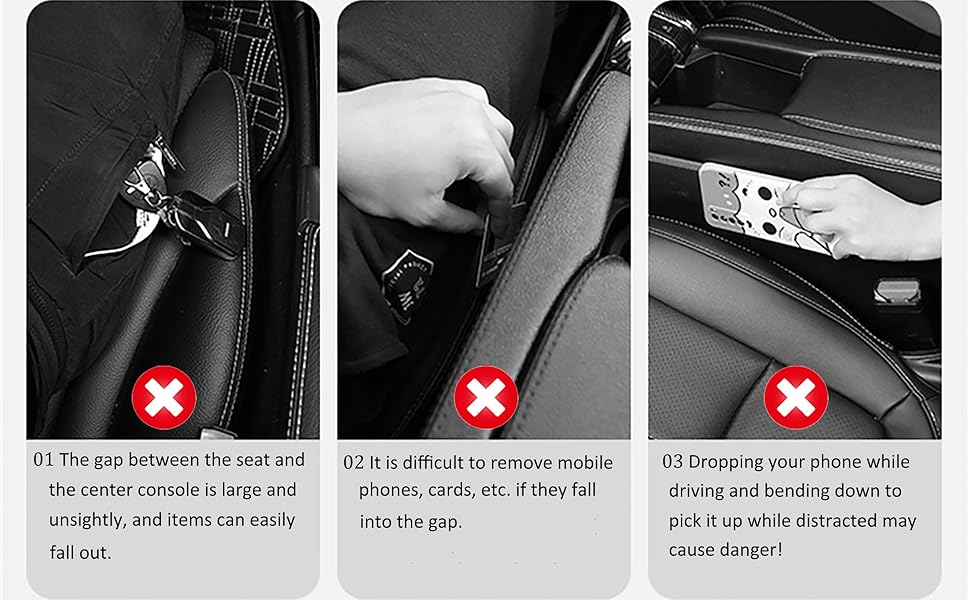 01 The gap between the seat and the center console is large and unsightly, and items can easily fall out.

02 It is difficult to remove mobile phones, cards, etc. if they fall into the gap.

03 Dropping your phone while driving and bending down to pick it up while distracted may cause danger!