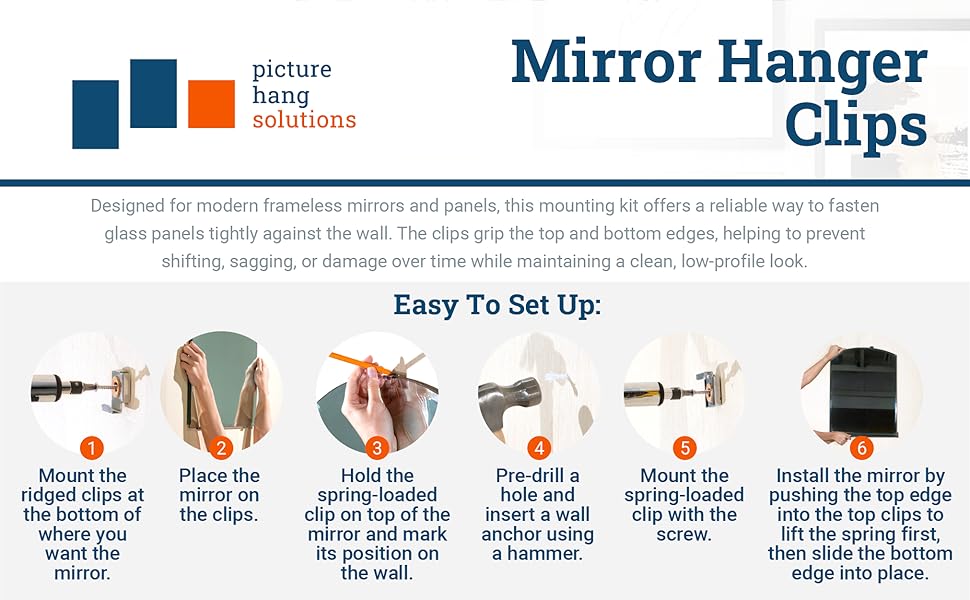 picture hang solutions

Mirror Hanger Clips

Designed for modern frameless mirrors and panels, this mounting kit offers a reliable way to fasten glass panels tightly against the wall. The clips grip the top and bottom edges, helping to prevent shifting, sagging, or damage over time while maintaining a clean, low-profile look.

Easy To Set Up:

1
Mount the ridged clips at the bottom of where you want the mirror.

2
Place the mirror on the clips.

3
Hold the spring-loaded clip on top of the mirror and mark its position on the wall.

4
Pre-drill a hole and insert a wall anchor using a hammer.

5
Mount the spring-loaded clip with the screw.

6
Install the mirror by pushing the top edge into the top clips to lift the spring first, then slide the bottom edge into place.