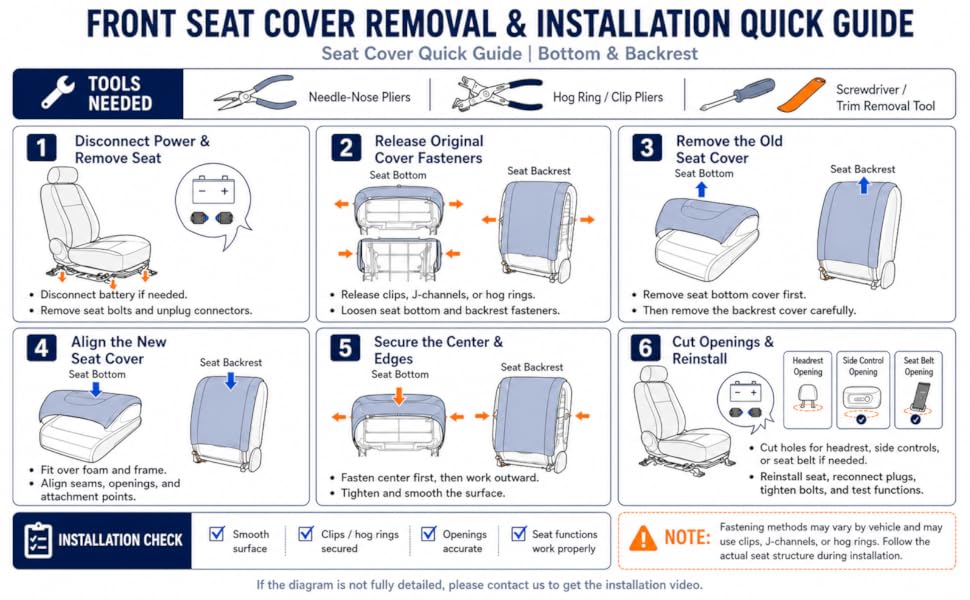 FRONT SEAT COVER REMOVAL & INSTALLATION QUICK GUIDE
Seat Cover Quick Guide | Bottom & Backrest

TOOLS NEEDED
Needle-Nose Pliers
Hog Ring / Clip Pliers
Screwdriver / Trim Removal Tool

1 Disconnect Power & Remove Seat
- +
• Disconnect battery if needed.
• Remove seat bolts and unplug connectors.

2 Release Original Cover Fasteners
Seat Bottom
Seat Backrest
• Release clips, J-channels, or hog rings.
• Loosen seat bottom and backrest fasteners.

3 Remove the Old Seat Cover
Seat Bottom
Seat Backrest
• Remove seat bottom cover first.
• Then remove the backrest cover carefully.

4 Align the New Seat Cover
Seat Bottom
Seat Backrest
• Fit over foam and frame.
• Align seams, openings, and attachment points.

5 Secure the Center & Edges
Seat Bottom
Seat Backrest
• Fasten center first, then work outward.
• Tighten and smooth the surface.

6 Cut Openings & Reinstall
- +
Headrest Opening
Side Control Opening
Seat Belt Opening
• Cut holes for headrest, side controls, or seat belt if needed.
• Reinstall seat, reconnect plugs, tighten bolts, and test functions.

INSTALLATION CHECK
Smooth surface
Clips / hog rings secured
Openings accurate
Seat functions work properly

NOTE: Fastening methods may vary by vehicle and may use clips, J-channels, or hog rings. Follow the actual seat structure during installation.

If the diagram is not fully detailed, please contact us to get the installation video.