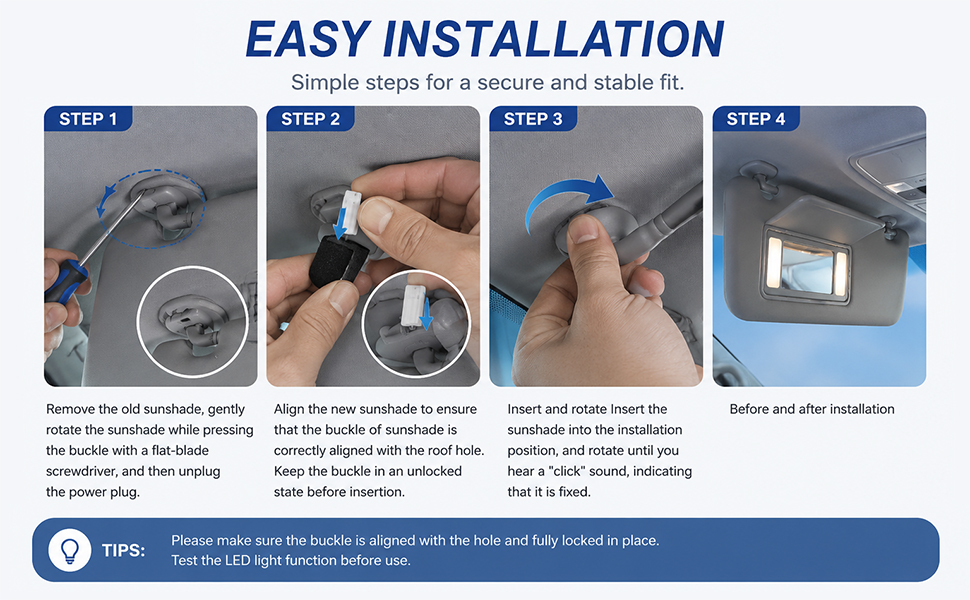 EASY INSTALLATION

Simple steps for a secure and stable fit.

STEP 1

Remove the old sunshade, gently rotate the sunshade while pressing the buckle with a flat-blade screwdriver, and then unplug the power plug.

STEP 2

Align the new sunshade to ensure that the buckle of sunshade is correctly aligned with the roof hole. Keep the buckle in an unlocked state before insertion.

STEP 3

Insert and rotate Insert the sunshade into the installation position, and rotate until you hear a "click" sound, indicating that it is fixed.

STEP 4

Before and after installation

TIPS: Please make sure the buckle is aligned with the hole and fully locked in place. Test the LED light function before use.