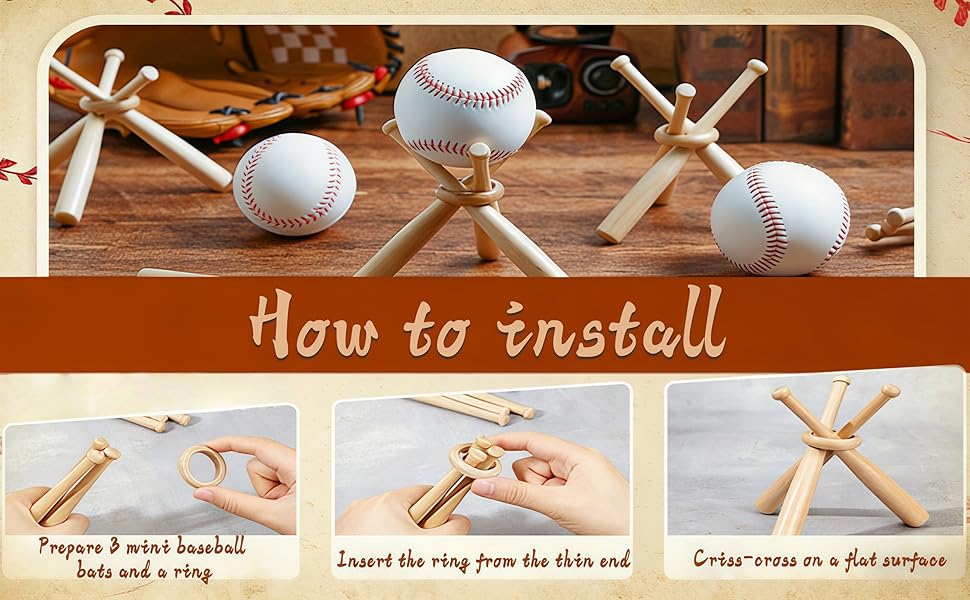 How to install

Prepare 3 mini baseball bats and a ring

Insert the ring from the thin end

Criss-cross on a flat surface