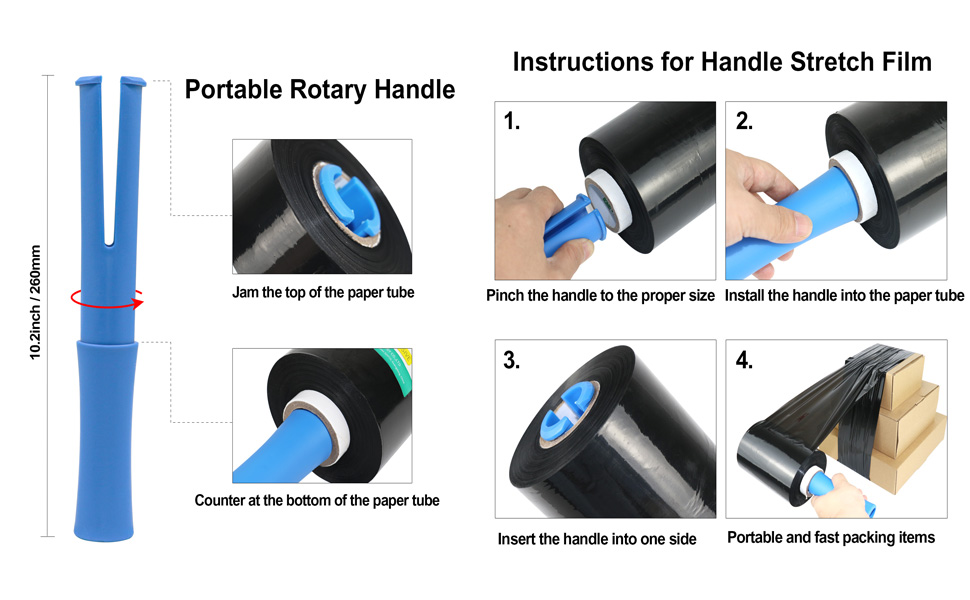 10.2inch / 260mm

Portable Rotary Handle

Jam the top of the paper tube

Counter at the bottom of the paper tube

Instructions for Handle Stretch Film

1.

Pinch the handle to the proper size

2.

Install the handle into the paper tube

3.

Insert the handle into one side

4.

Portable and fast packing items