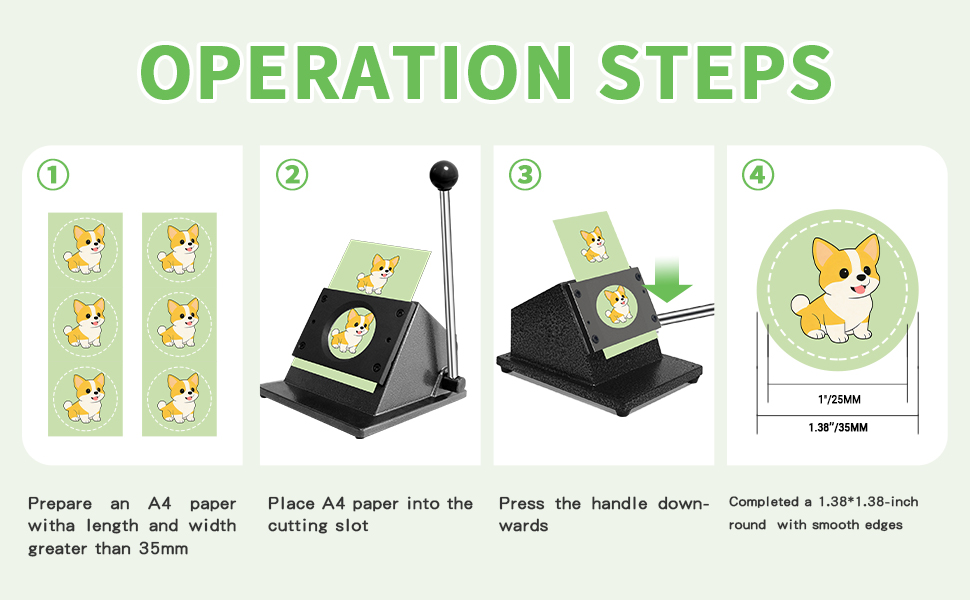 OPERATION STEPS

①

Prepare an A4 paper witha length and width greater than 35mm

②

Place A4 paper into the cutting slot

③

Press the handle downwards

④

1"/25MM

1.38"/35MM

Completed a 1.38*1.38-inch round with smooth edges