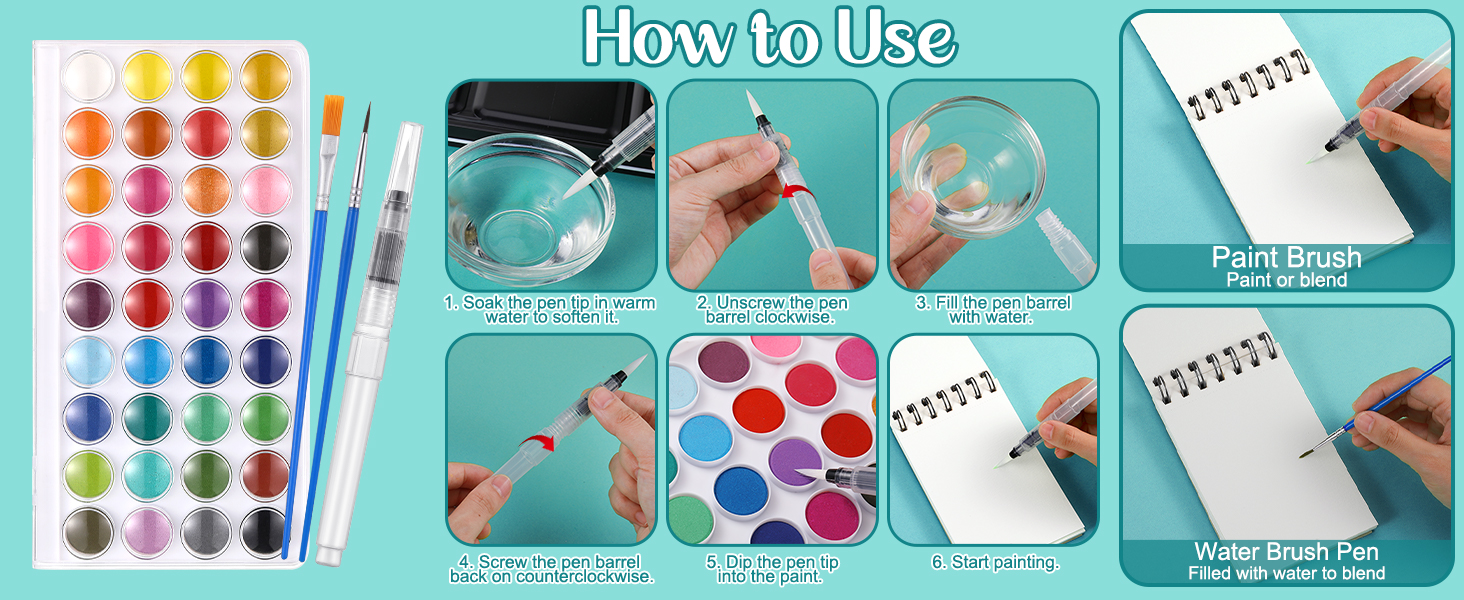 How to Use

1. Soak the pen tip in warm water to soften it.

2. Unscrew the pen barrel clockwise.

3. Fill the pen barrel with water.

4. Screw the pen barrel back on counterclockwise.

5. Dip the pen tip into the paint.

6. Start painting.

Paint Brush
Paint or blend

Water Brush Pen
Filled with water to blend