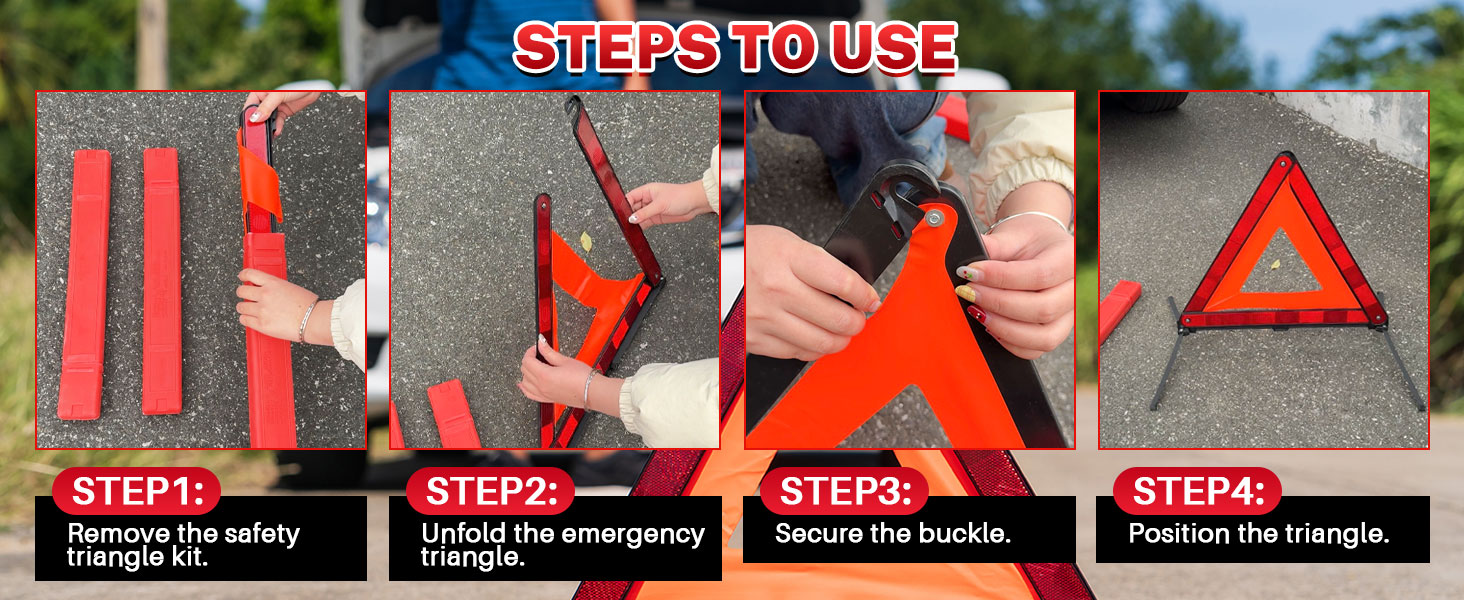 STEPS TO USE

STEP1:
Remove the safety triangle kit.

STEP2:
Unfold the emergency triangle.

STEP3:
Secure the buckle.

STEP4:
Position the triangle.