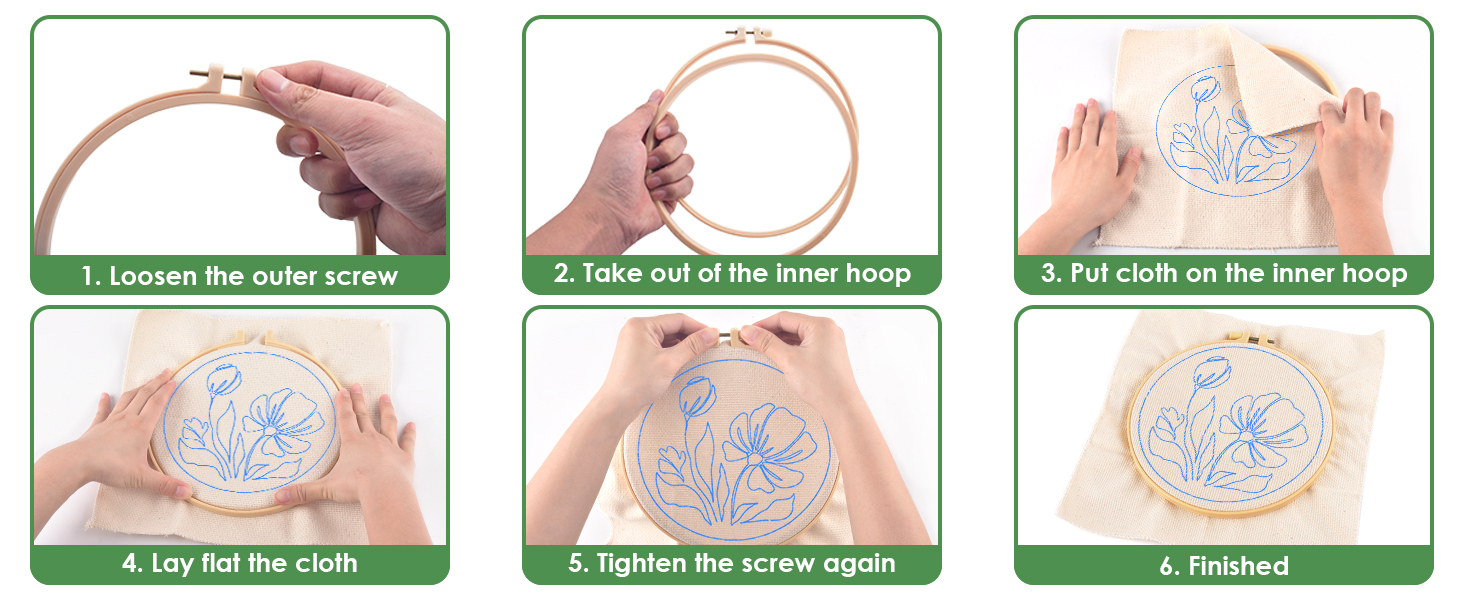 1. Loosen the outer screw

2. Take out of the inner hoop

3. Put cloth on the inner hoop

4. Lay flat the cloth

5. Tighten the screw again

6. Finished