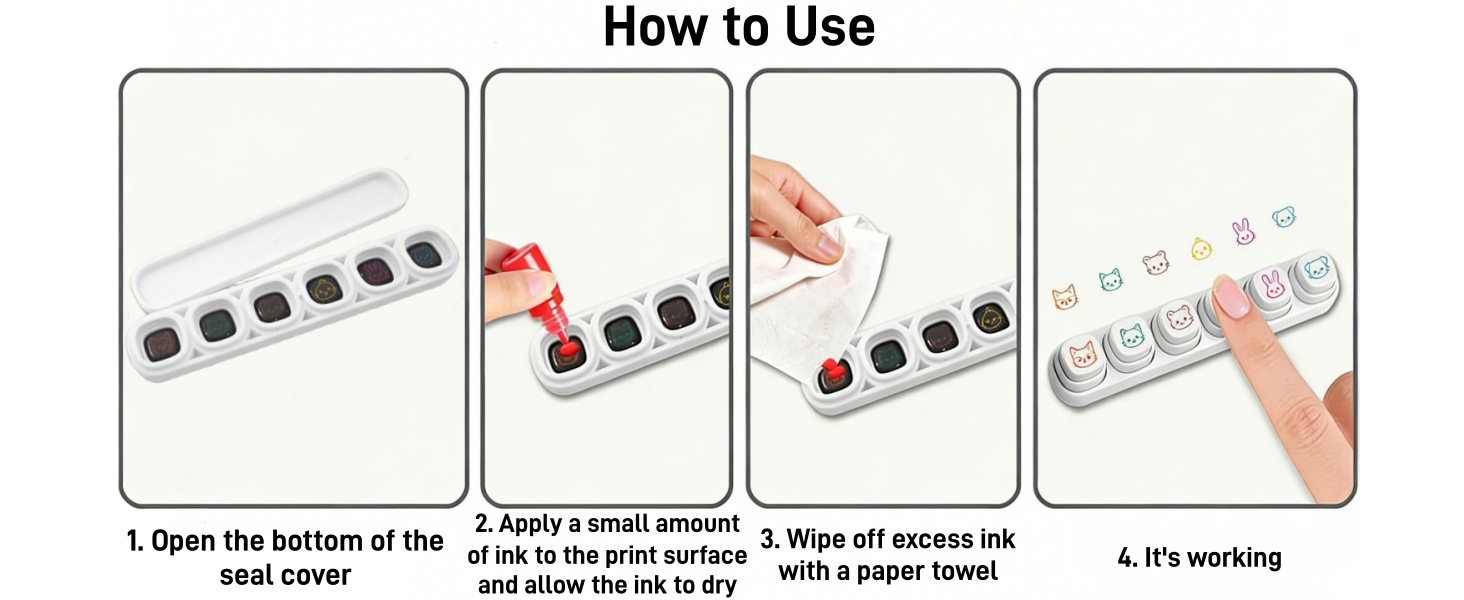 How to Use

1. Open the bottom of the seal cover

2. Apply a small amount of ink to the print surface and allow the ink to dry

3. Wipe off excess ink with a paper towel

4. It's working