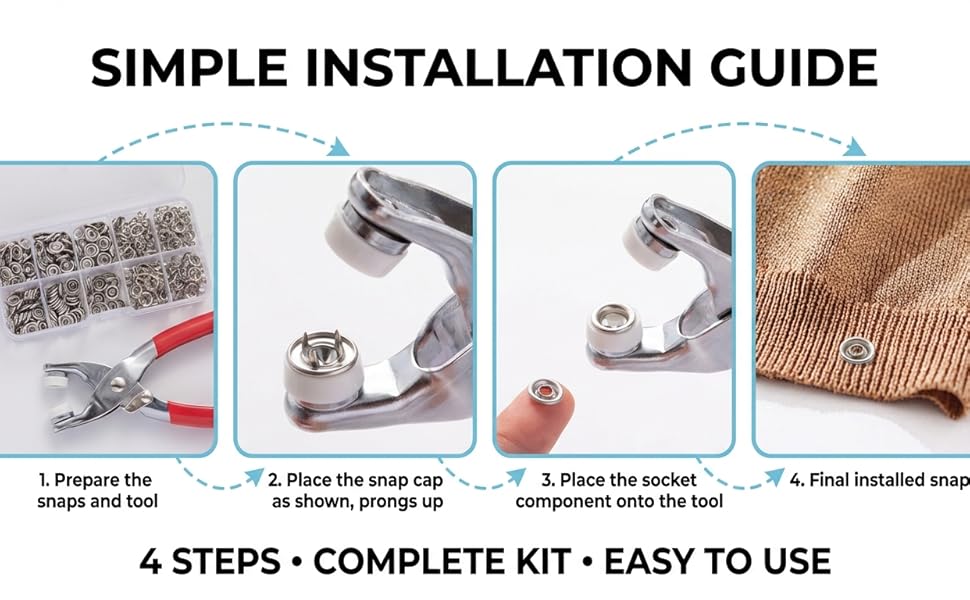 SIMPLE INSTALLATION GUIDE

1. Prepare the snaps and tool

2. Place the snap cap as shown, prongs up

3. Place the socket component onto the tool

4. Final installed snap

4 STEPS • COMPLETE KIT • EASY TO USE