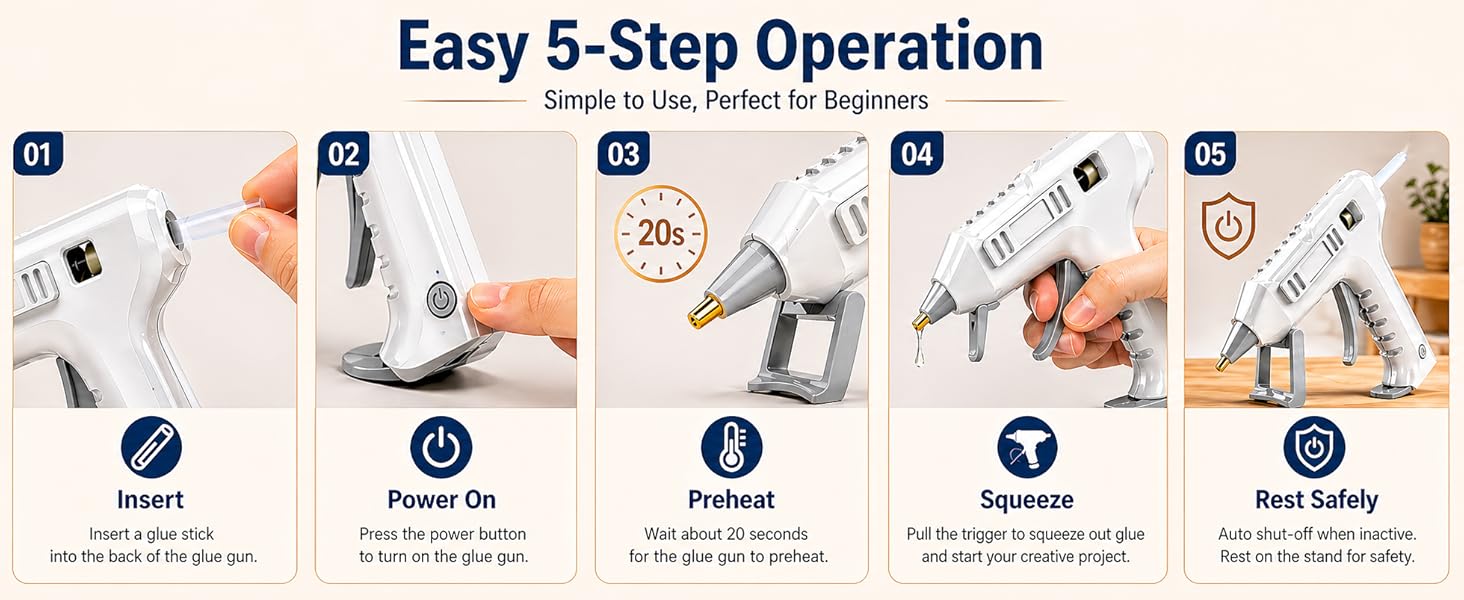 Easy 5-Step Operation

Simple to Use, Perfect for Beginners

01

Insert

Insert a glue stick into the back of the glue gun.

02

Power On

Press the power button to turn on the glue gun.

03

20s

Preheat

Wait about 20 seconds for the glue gun to preheat.

04

Squeeze

Pull the trigger to squeeze out glue and start your creative project.

05

Rest Safely

Auto shut-off when inactive. Rest on the stand for safety.