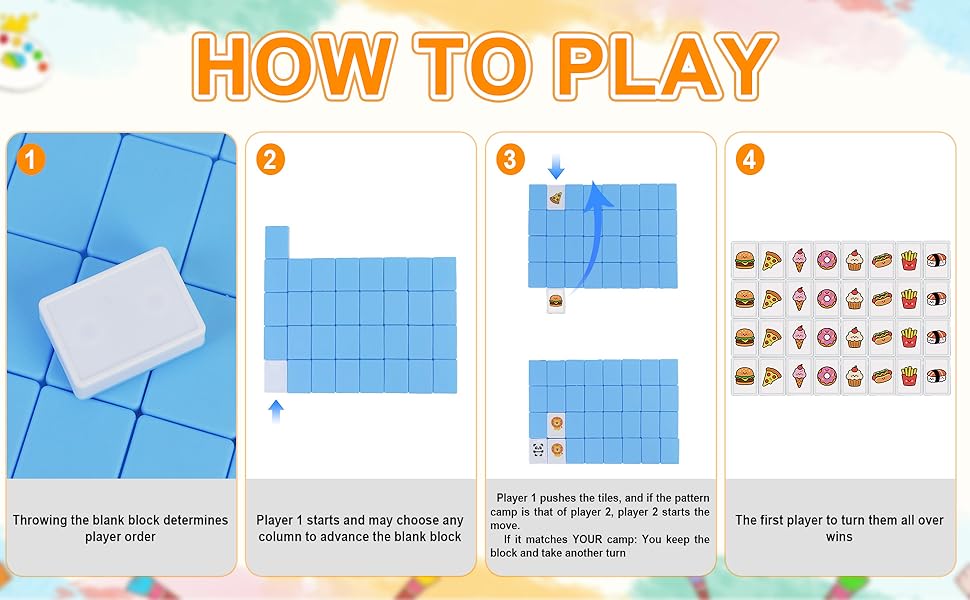 HOW TO PLAY

1

Throwing the blank block determines player order

2

Player 1 starts and may choose any column to advance the blank block

3

Player 1 pushes the tiles, and if the pattern camp is that of player 2, player 2 starts the move.

If it matches YOUR camp: You keep the block and take another turn

4

The first player to turn them all over wins