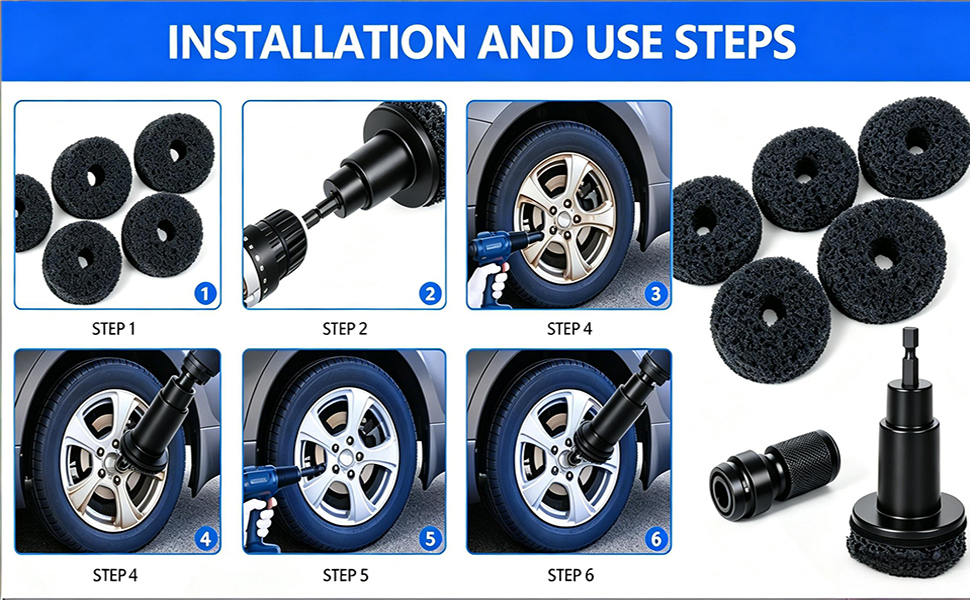 INSTALLATION AND USE STEPS

1

STEP 1

2

STEP 2

3

STEP 4

4

STEP 4

5

STEP 5

6

STEP 6