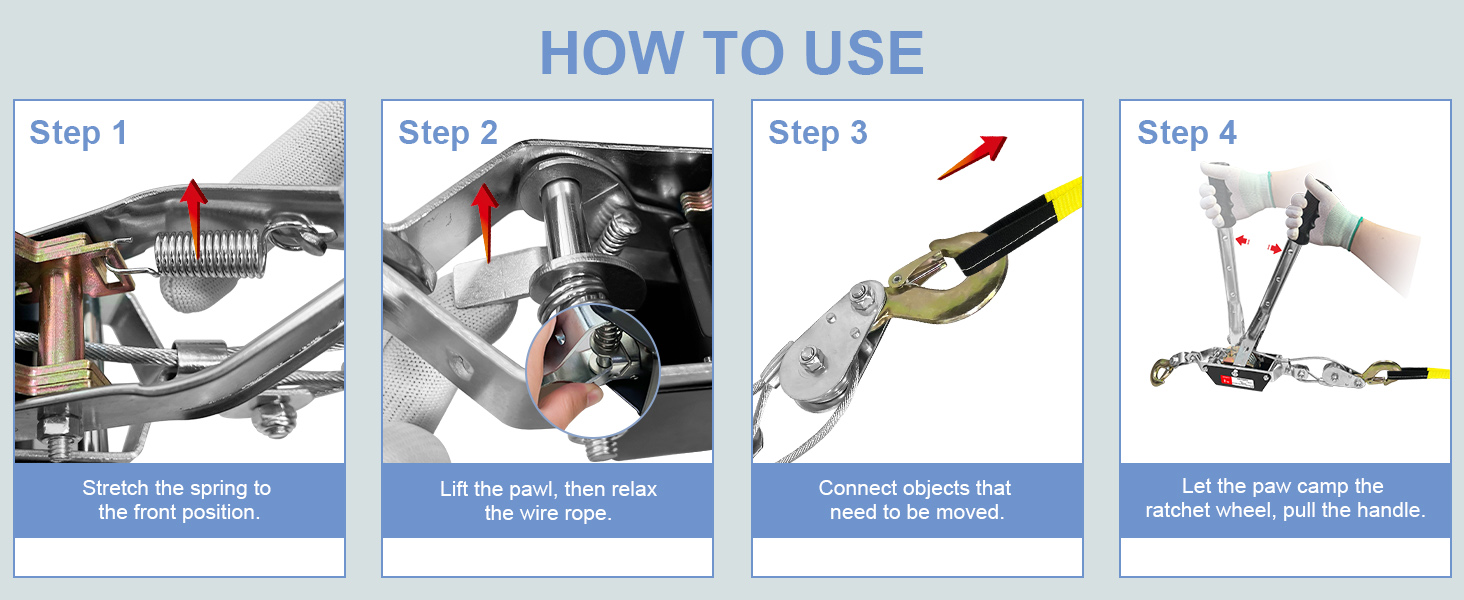 HOW TO USE

Step 1

Stretch the spring to the front position.

Step 2

Lift the pawl, then relax the wire rope.

Step 3

Connect objects that need to be moved.

Step 4

Let the paw camp the ratchet wheel, pull the handle.