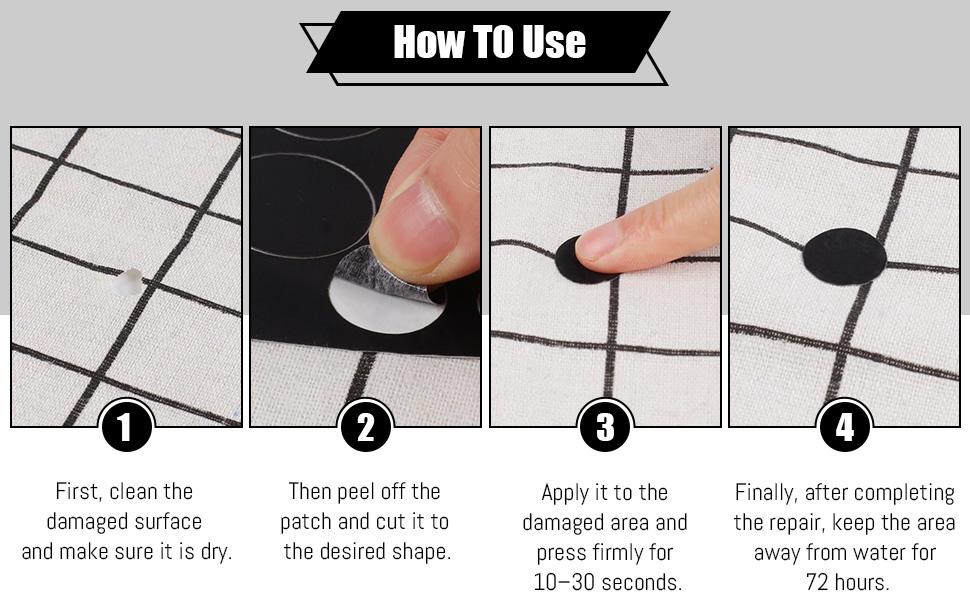 How TO Use

1

First, clean the damaged surface and make sure it is dry.

2

Then peel off the patch and cut it to the desired shape.

3

Apply it to the damaged area and press firmly for 10–30 seconds.

4

Finally, after completing the repair, keep the area away from water for 72 hours.