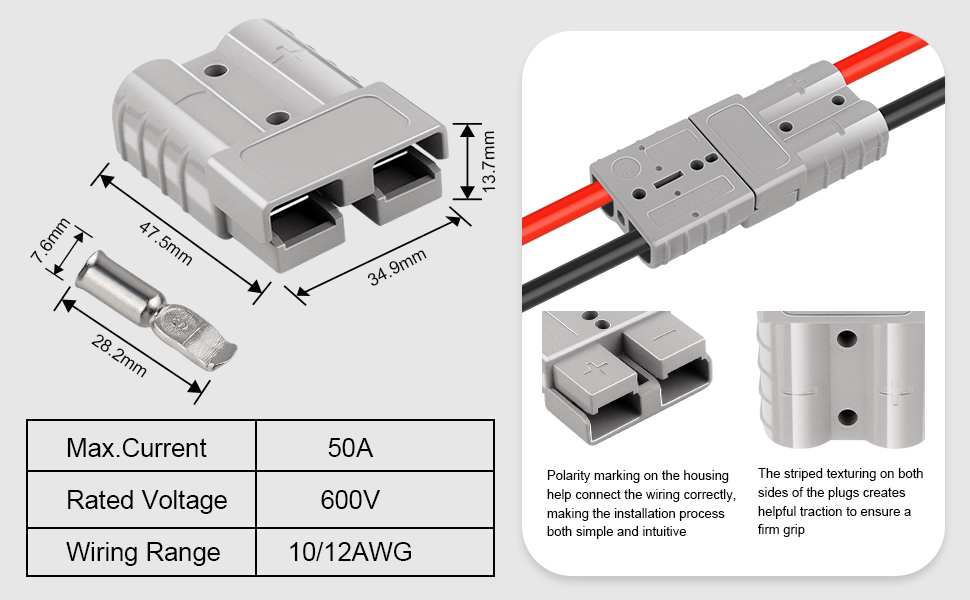 13.7mm

47.5mm

34.9mm

7.6mm

28.2mm

| Max.Current | 50A |
|---|---|
| Rated Voltage | 600V |
| Wiring Range | 10/12AWG |

Polarity marking on the housing help connect the wiring correctly, making the installation process both simple and intuitive

The striped texturing on both sides of the plugs creates helpful traction to ensure a firm grip