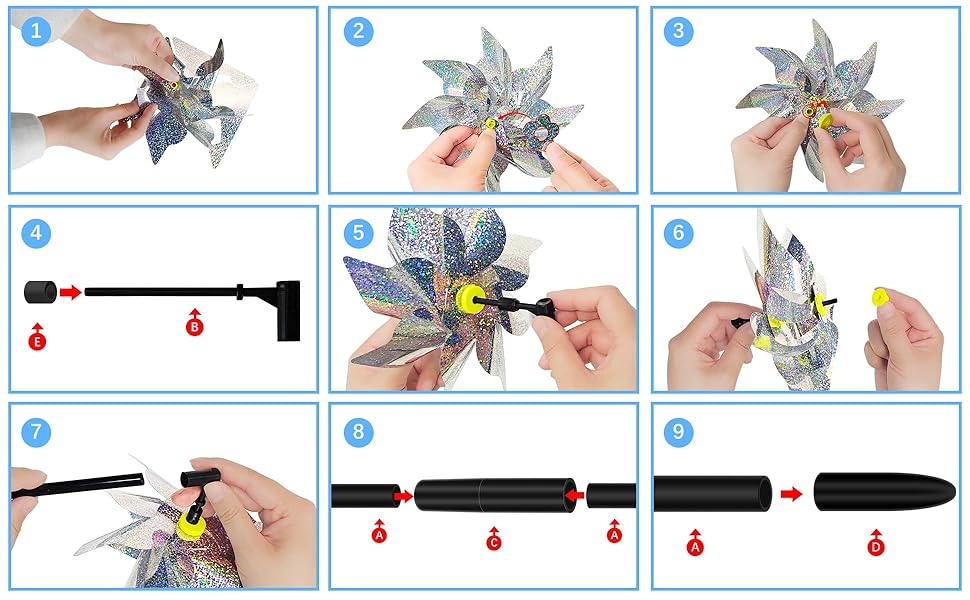 1
2
3
4
E
B
5
6
7
8
A
C
A
9
A
D