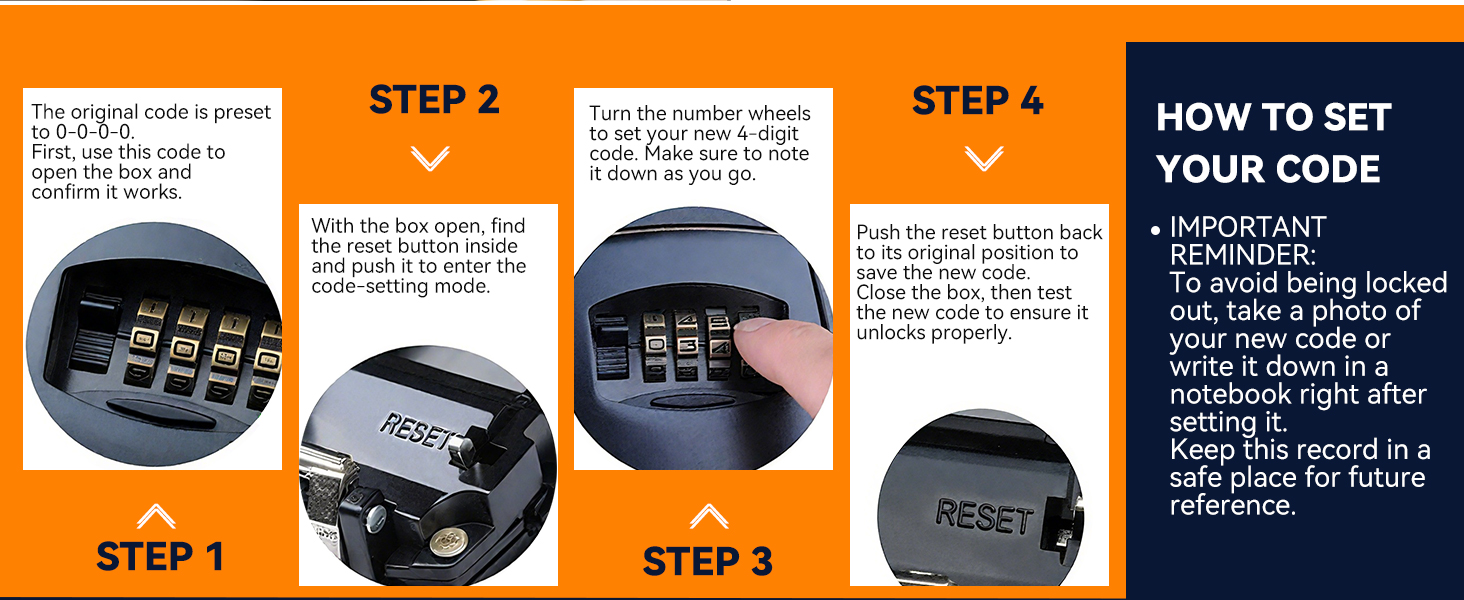 The original code is preset to 0-0-0-0.
First, use this code to open the box and confirm it works.

STEP 1

STEP 2

With the box open, find the reset button inside and push it to enter the code-setting mode.

RESET

Turn the number wheels to set your new 4-digit code. Make sure to note it down as you go.

STEP 3

STEP 4

Push the reset button back to its original position to save the new code.
Close the box, then test the new code to ensure it unlocks properly.

RESET

HOW TO SET YOUR CODE

• IMPORTANT REMINDER:
To avoid being locked out, take a photo of your new code or write it down in a notebook right after setting it.
Keep this record in a safe place for future reference.