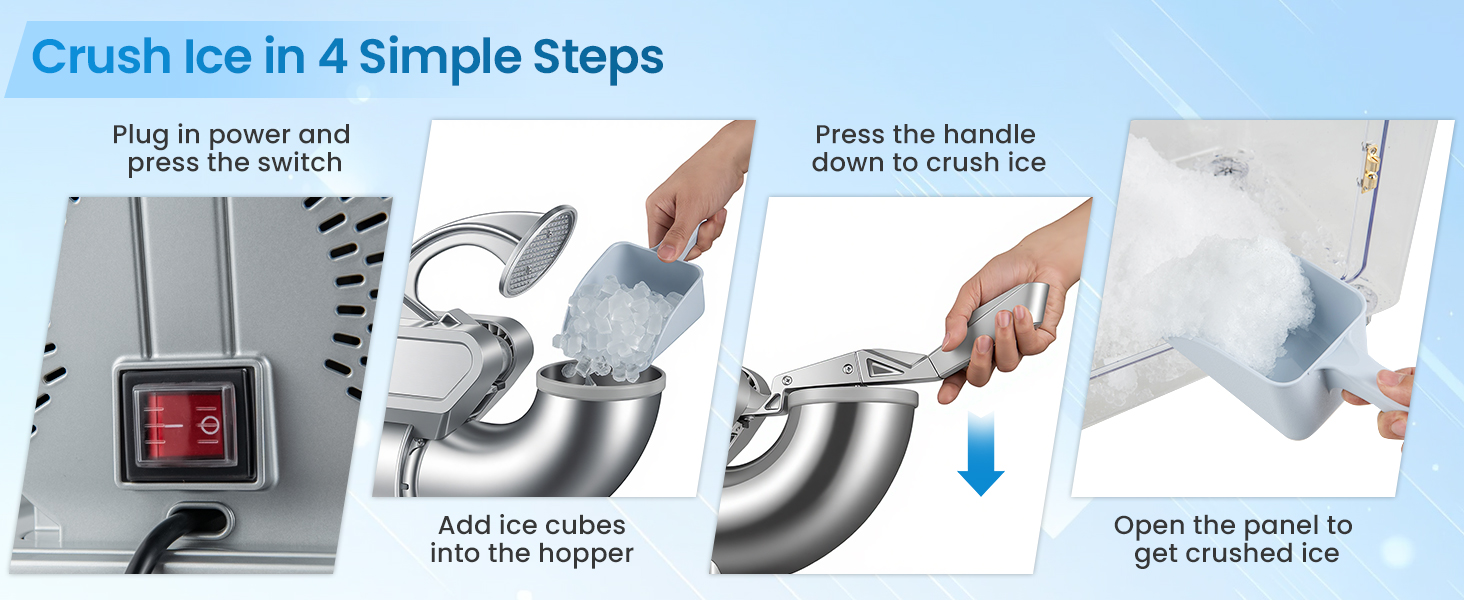 Crush Ice in 4 Simple Steps

Plug in power and press the switch

Add ice cubes into the hopper

Press the handle down to crush ice

Open the panel to get crushed ice