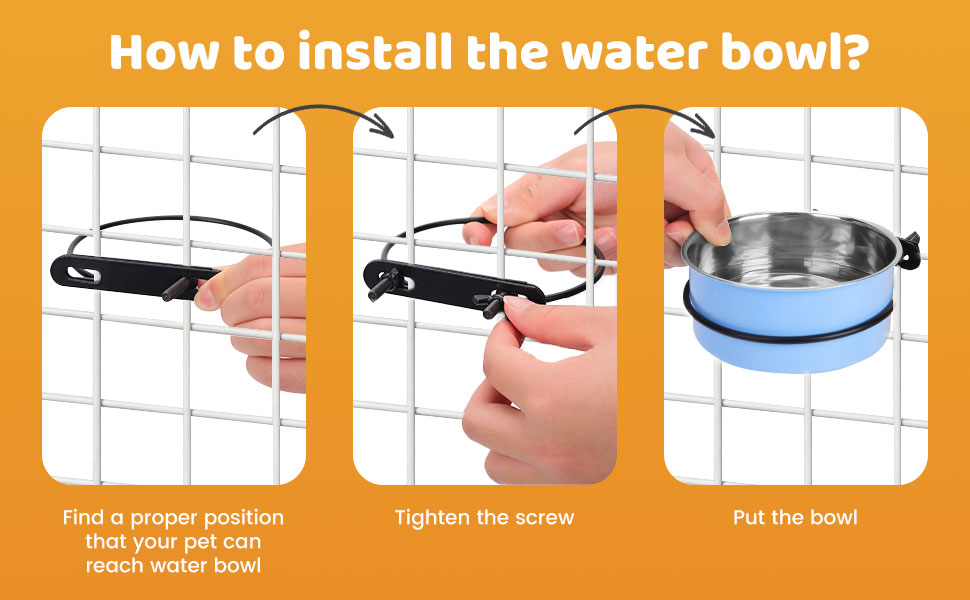 How to install the water bowl?

Find a proper position that your pet can reach water bowl

Tighten the screw

Put the bowl