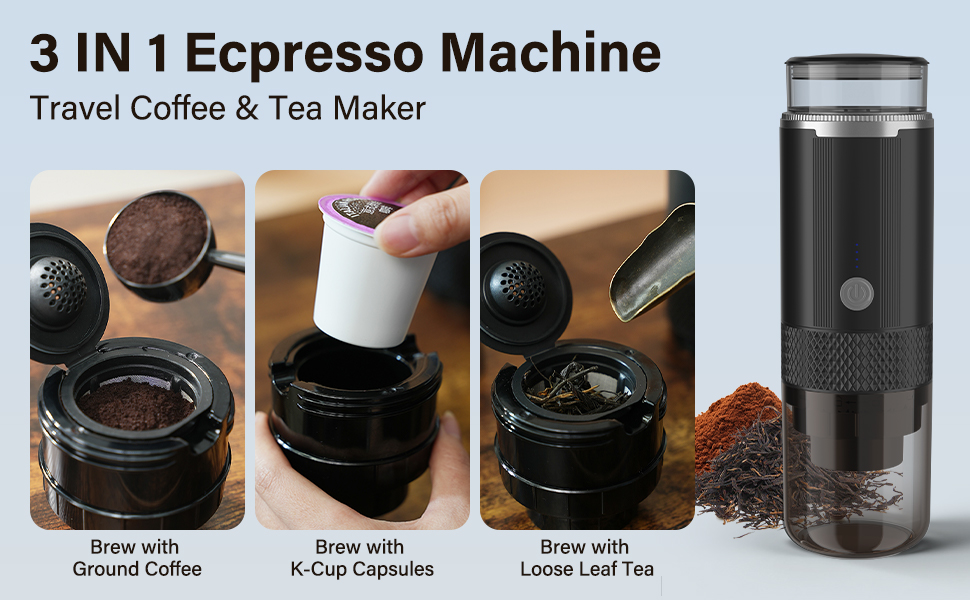 3 IN 1 Ecpresso Machine

Travel Coffee & Tea Maker

Brew with
Ground Coffee

Brew with
K-Cup Capsules

Brew with
Loose Leaf Tea