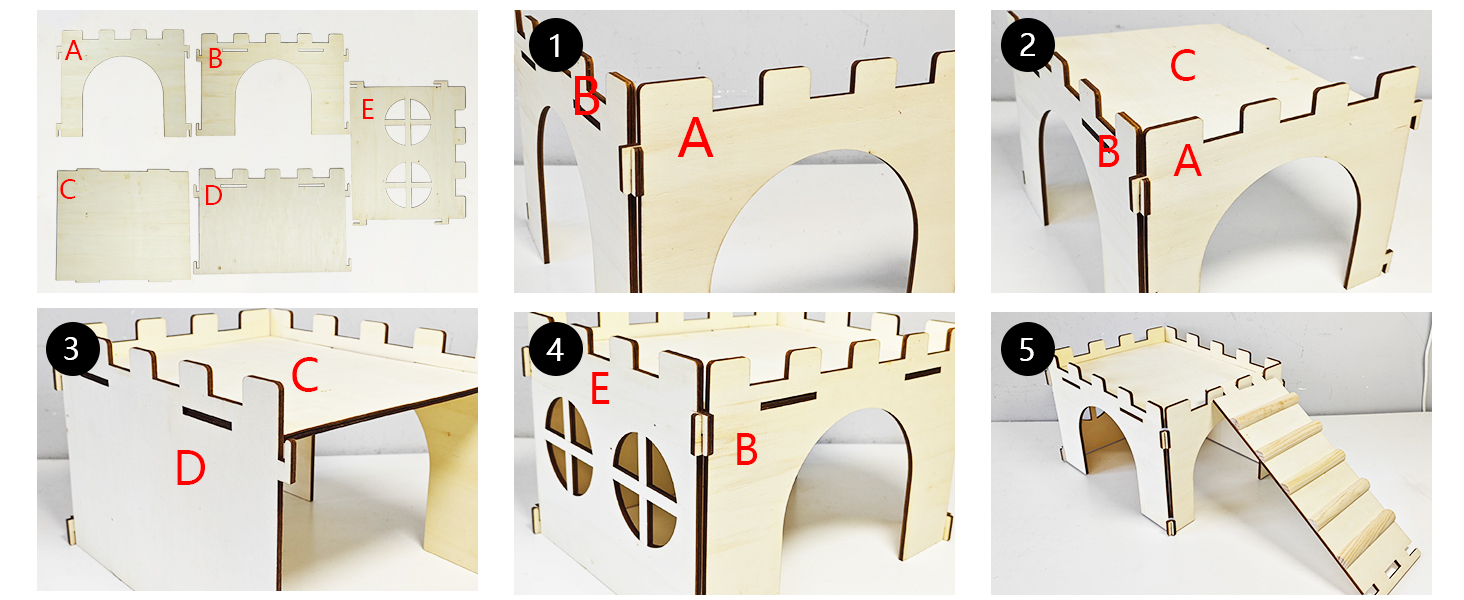 A
B
E
C
D

1
B
A

2
C
B
A

3
C
D

4
E
B

5