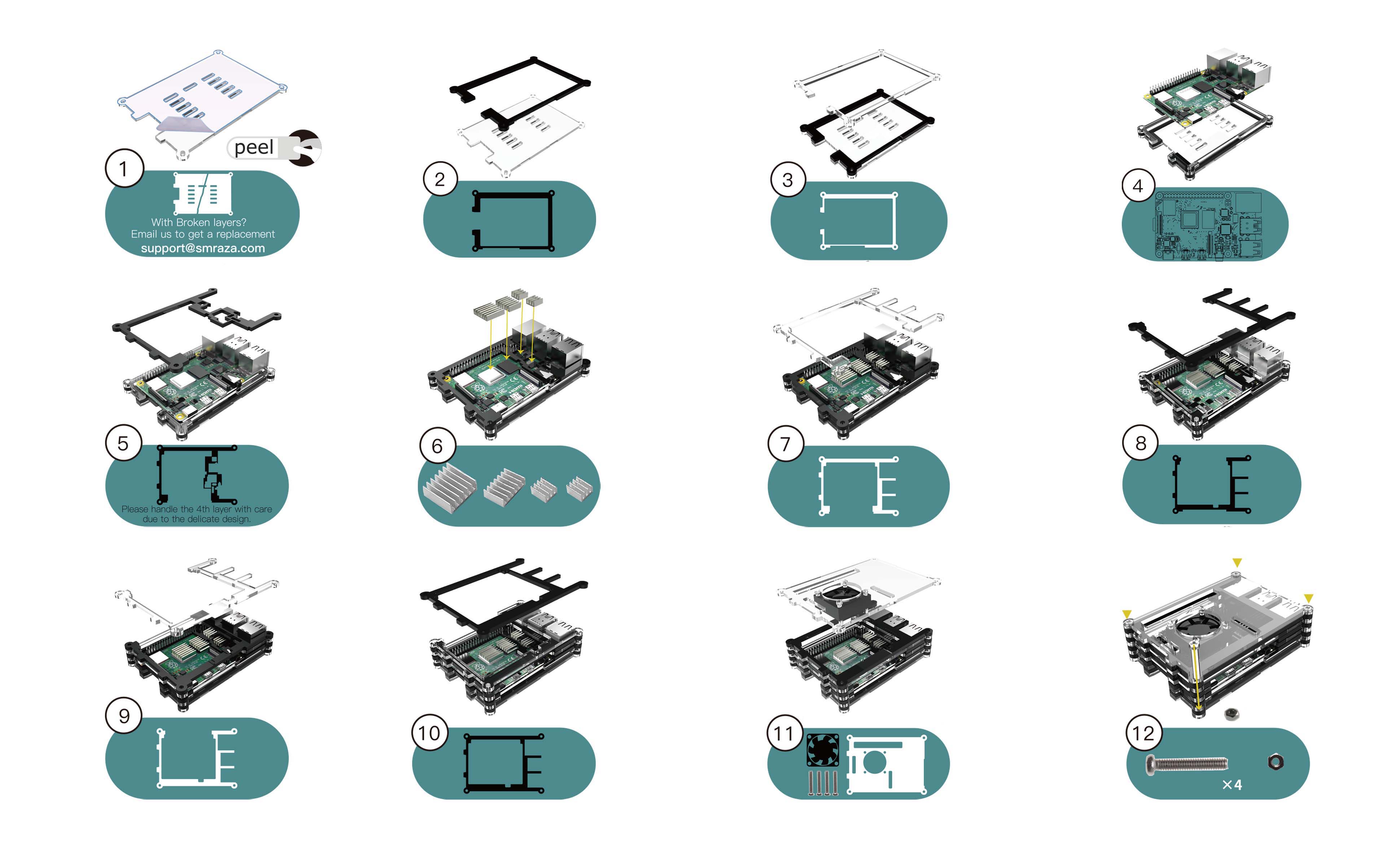 peel

1

With Broken layers?
Email us to get a replacement
support@smraza.com

2

3

4

5

Please handle the 4th layer with care due to the delicate design.

6

7

8

9

10

11

12

×4