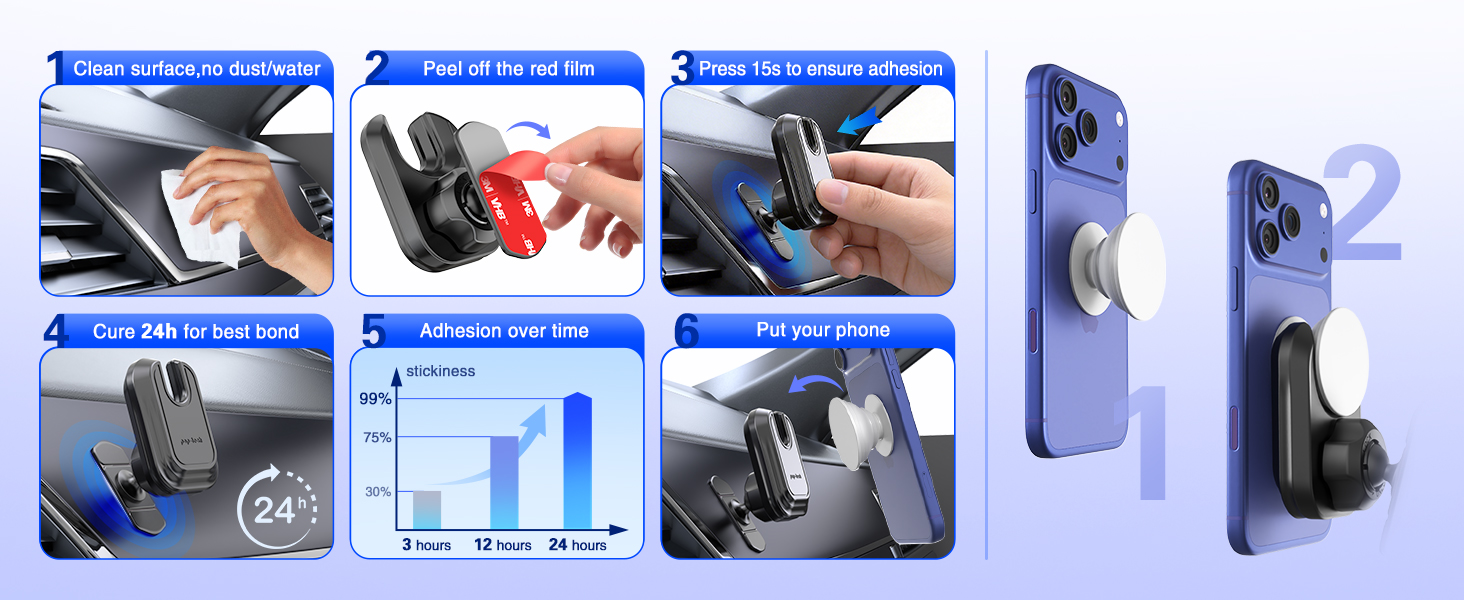 1 Clean surface,no dust/water

2 Peel off the red film

3M VHB

3 Press 15s to ensure adhesion

4 Cure 24h for best bond

24 h

5 Adhesion over time

stickiness

99%

75%

30%

3 hours 12 hours 24 hours

6 Put your phone

1

2