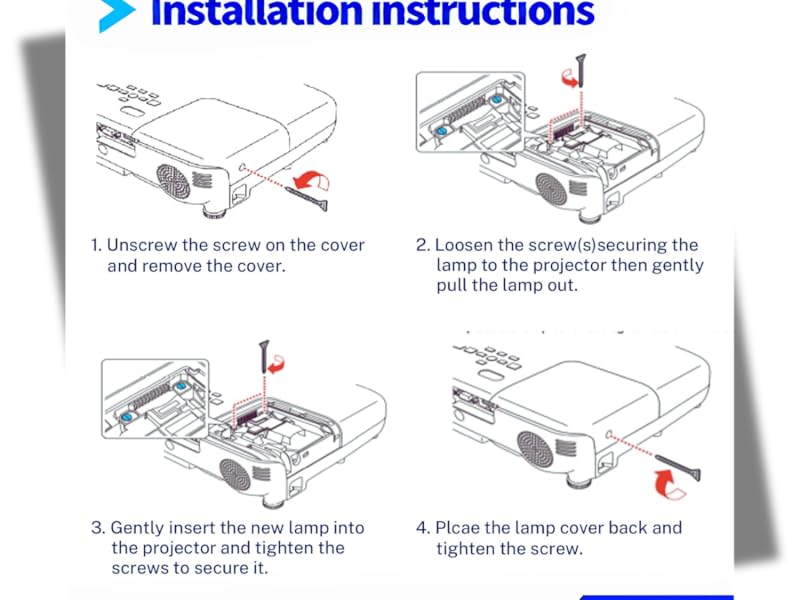 Installation instructions

1. Unscrew the screw on the cover and remove the cover.

2. Loosen the screw(s)securing the lamp to the projector then gently pull the lamp out.

3. Gently insert the new lamp into the projector and tighten the screws to secure it.

4. Plcae the lamp cover back and tighten the screw.