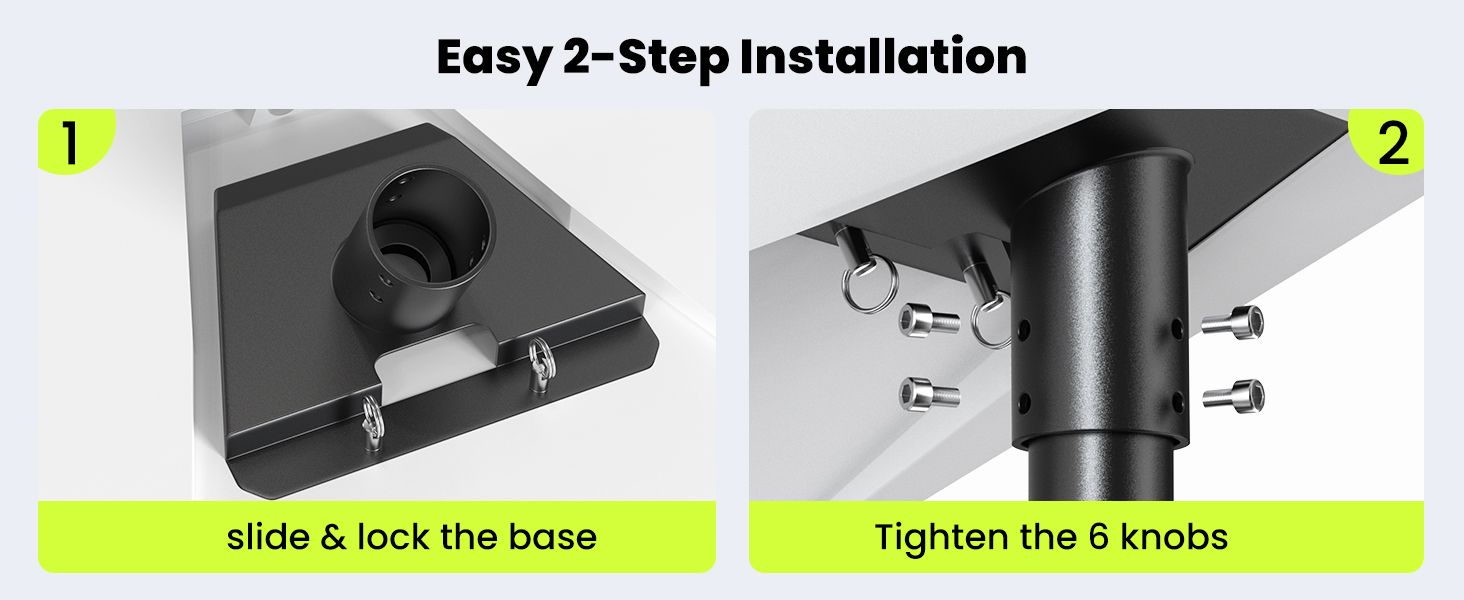 Easy 2-Step Installation

1

slide & lock the base

2

Tighten the 6 knobs