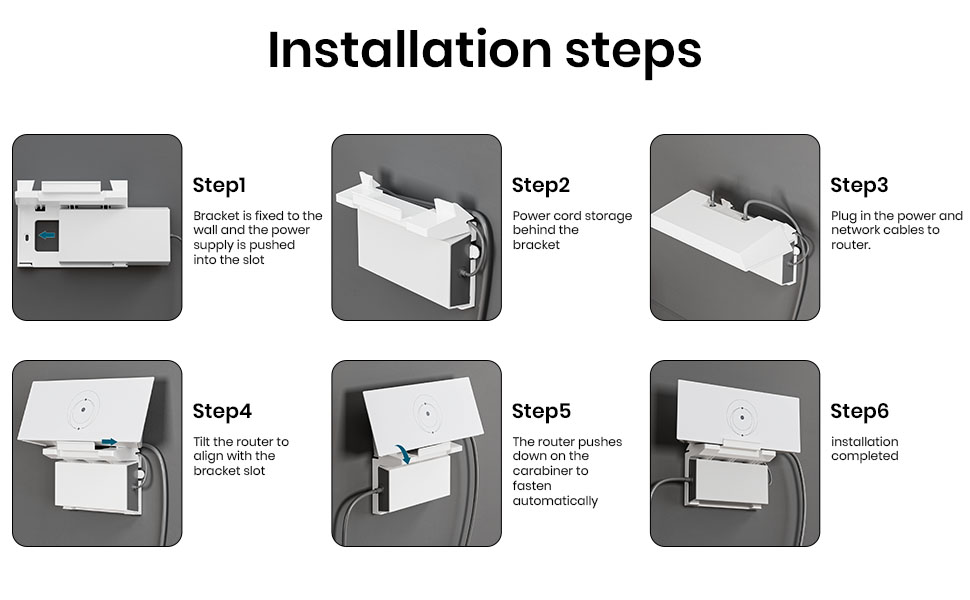 Installation steps

Step1

Bracket is fixed to the wall and the power supply is pushed into the slot

Step2

Power cord storage behind the bracket

Step3

Plug in the power and network cables to router.

Step4

Tilt the router to align with the bracket slot

Step5

The router pushes down on the carabiner to fasten automatically

Step6

installation completed