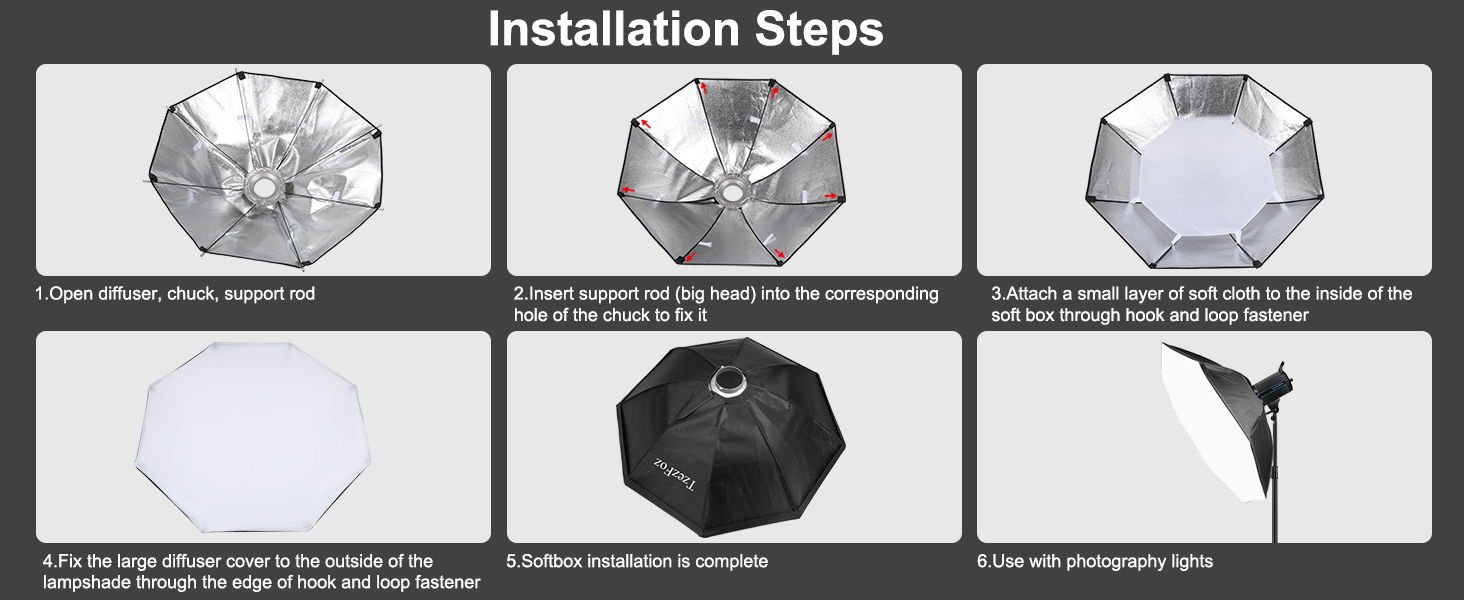 Installation Steps

1.Open diffuser, chuck, support rod

2.Insert support rod (big head) into the corresponding hole of the chuck to fix it

3.Attach a small layer of soft cloth to the inside of the soft box through hook and loop fastener

4.Fix the large diffuser cover to the outside of the lampshade through the edge of hook and loop fastener

TzezFoz

5.Softbox installation is complete

6.Use with photography lights