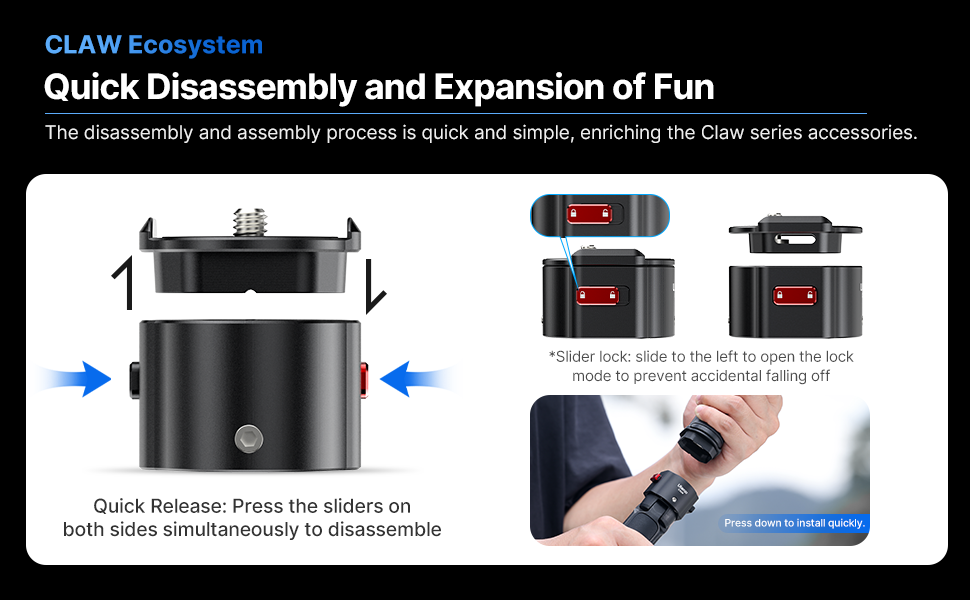 CLAW Ecosystem

Quick Disassembly and Expansion of Fun

The disassembly and assembly process is quick and simple, enriching the Claw series accessories.

Quick Release: Press the sliders on both sides simultaneously to disassemble

*Slider lock: slide to the left to open the lock mode to prevent accidental falling off

Press down to install quickly.