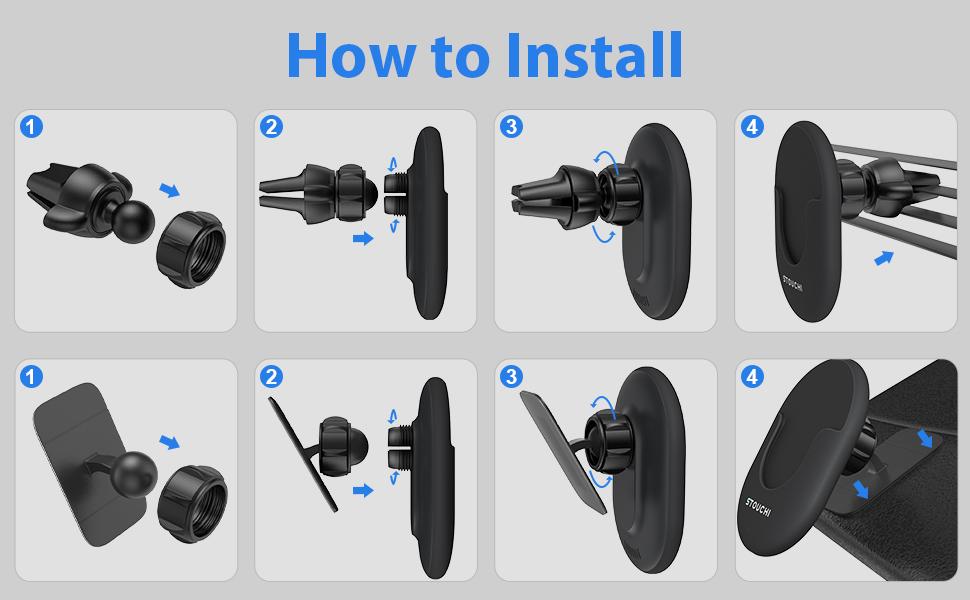 How to Install

1

2

3

4

STOUCHI

1

2

3

4

STOUCHI