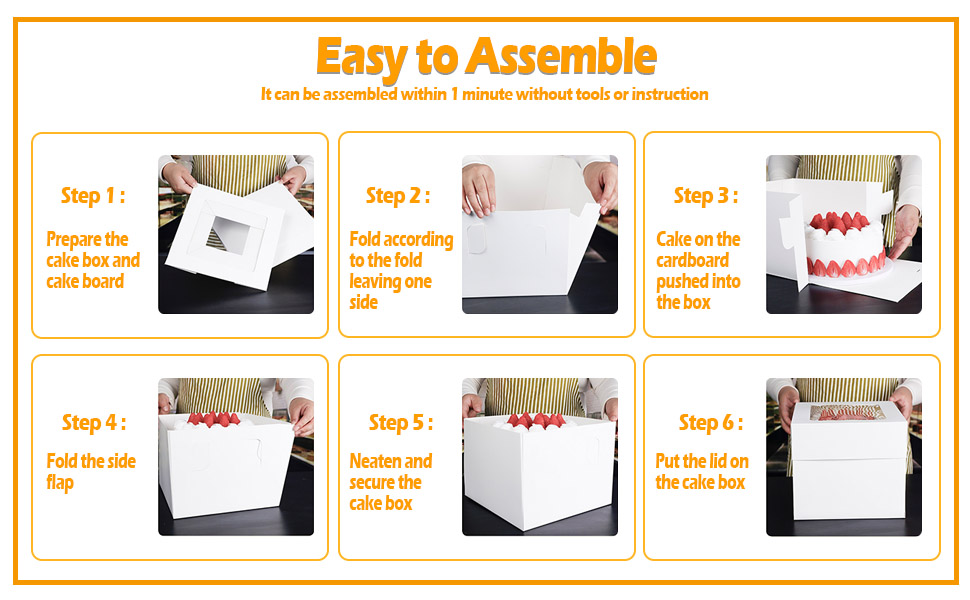 Easy to Assemble

It can be assembled within 1 minute without tools or instruction

Step 1 :

Prepare the cake box and cake board

Step 2 :

Fold according to the fold leaving one side

Step 3 :

Cake on the cardboard pushed into the box

Step 4 :

Fold the side flap

Step 5 :

Neaten and secure the cake box

Step 6 :

Put the lid on the cake box