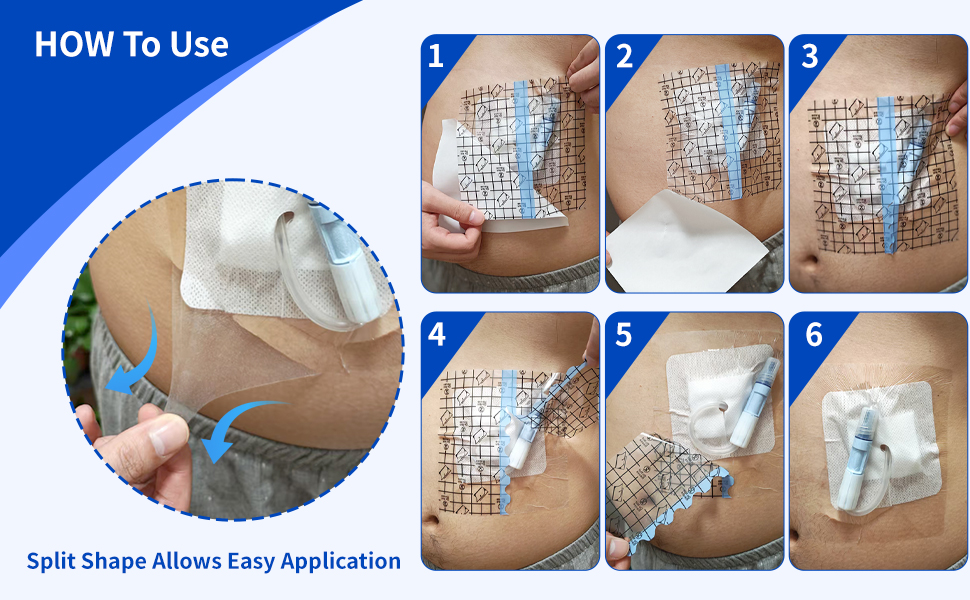 HOW To Use

Split Shape Allows Easy Application

1

2

3

4

5

6