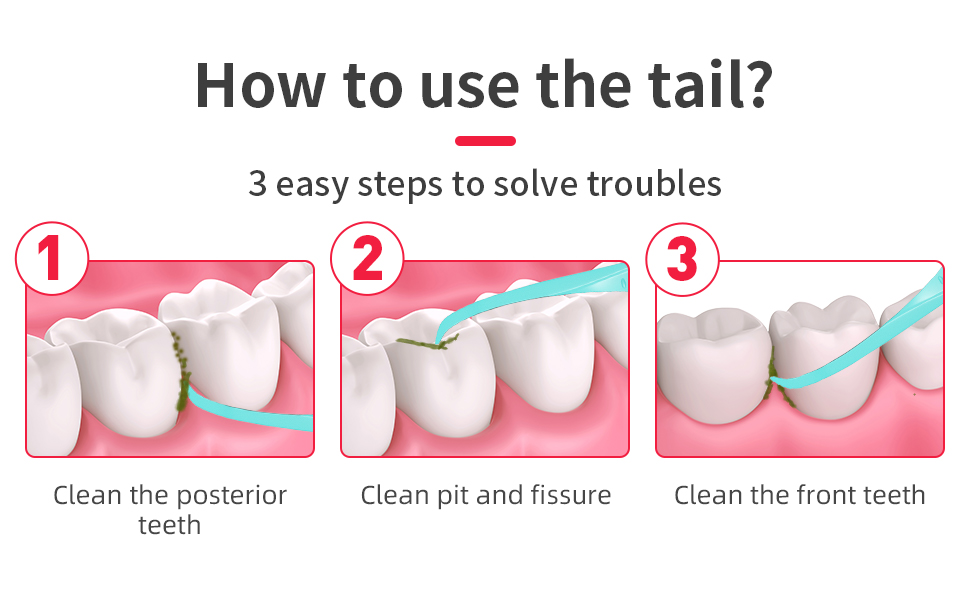 How to use the tail?

3 easy steps to solve troubles

1

Clean the posterior teeth

2

Clean pit and fissure

3

Clean the front teeth