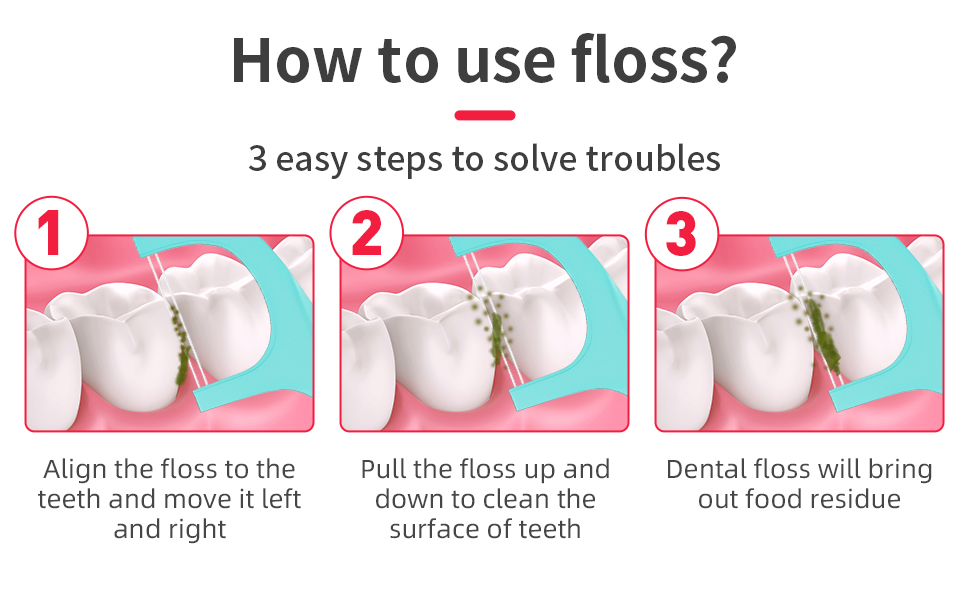 How to use floss?

3 easy steps to solve troubles

1

Align the floss to the teeth and move it left and right

2

Pull the floss up and down to clean the surface of teeth

3

Dental floss will bring out food residue