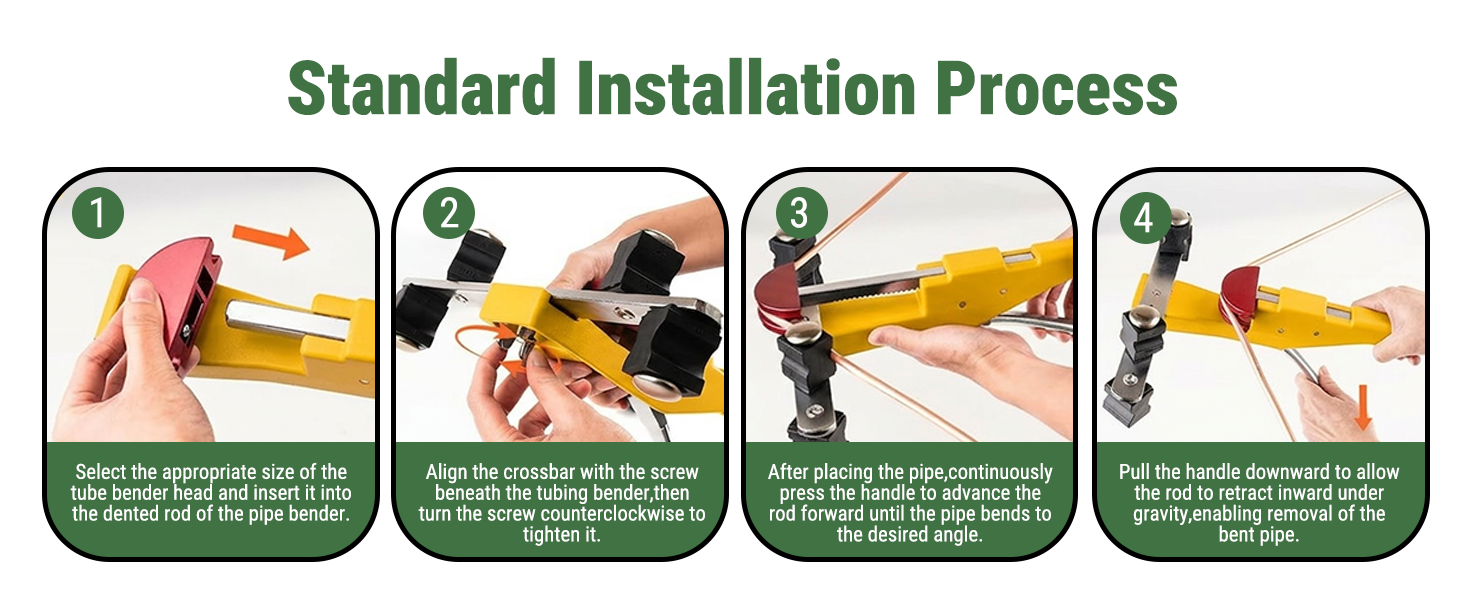 Standard Installation Process

1

Select the appropriate size of the tube bender head and insert it into the dented rod of the pipe bender.

2

Align the crossbar with the screw beneath the tubing bender,then turn the screw counterclockwise to tighten it.

3

After placing the pipe,continuously press the handle to advance the rod forward until the pipe bends to the desired angle.

4

Pull the handle downward to allow the rod to retract inward under gravity,enabling removal of the bent pipe.