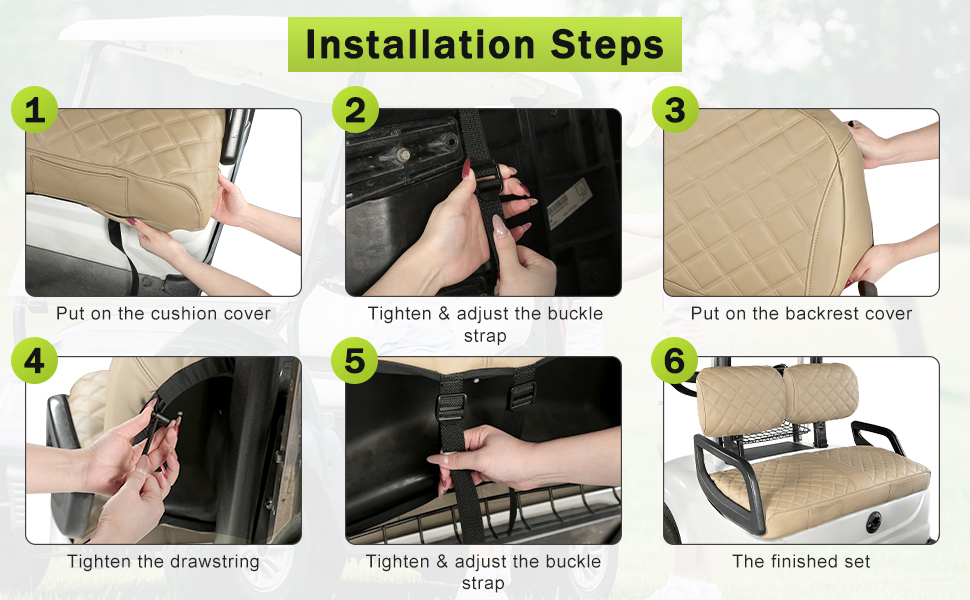 Installation Steps

1

Put on the cushion cover

2

Tighten & adjust the buckle strap

3

Put on the backrest cover

4

Tighten the drawstring

5

Tighten & adjust the buckle strap

6

The finished set