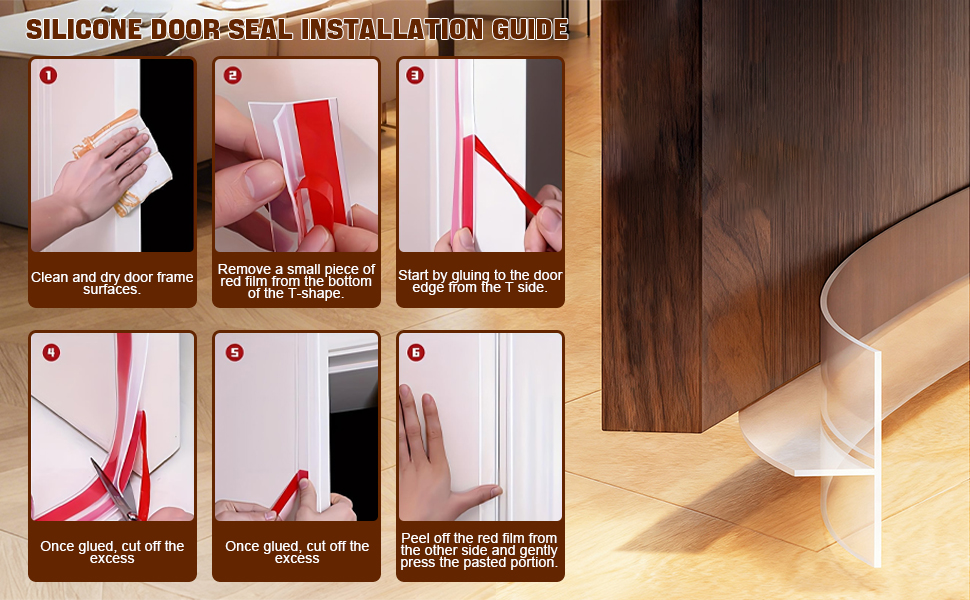 SILICONE DOOR SEAL INSTALLATION GUIDE

1

Clean and dry door frame surfaces.

2

Remove a small piece of red film from the bottom of the T-shape.

3

Start by gluing to the door edge from the T side.

4

Once glued, cut off the excess

5

Once glued, cut off the excess

6

Peel off the red film from the other side and gently press the pasted portion.