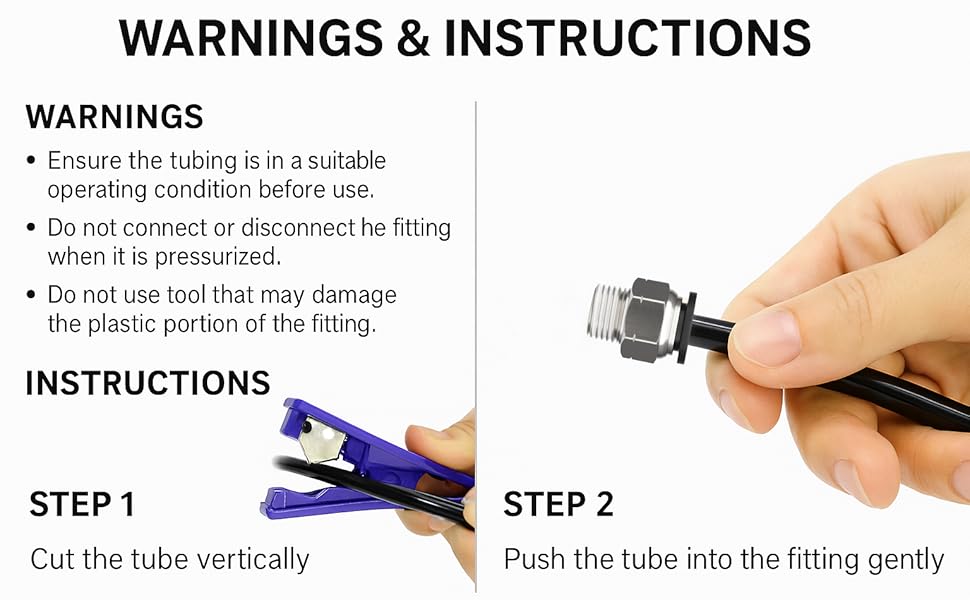 WARNINGS & INSTRUCTIONS

WARNINGS

• Ensure the tubing is in a suitable operating condition before use.

• Do not connect or disconnect he fitting when it is pressurized.

• Do not use tool that may damage the plastic portion of the fitting.

INSTRUCTIONS

STEP 1

Cut the tube vertically

STEP 2

Push the tube into the fitting gently