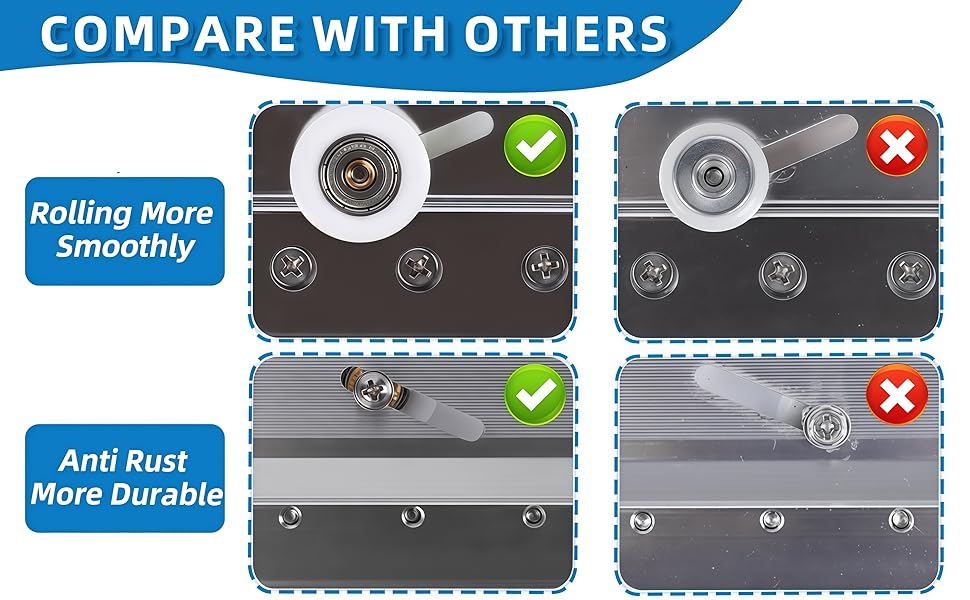 COMPARE WITH OTHERS

Rolling More Smoothly

Anti Rust More Durable