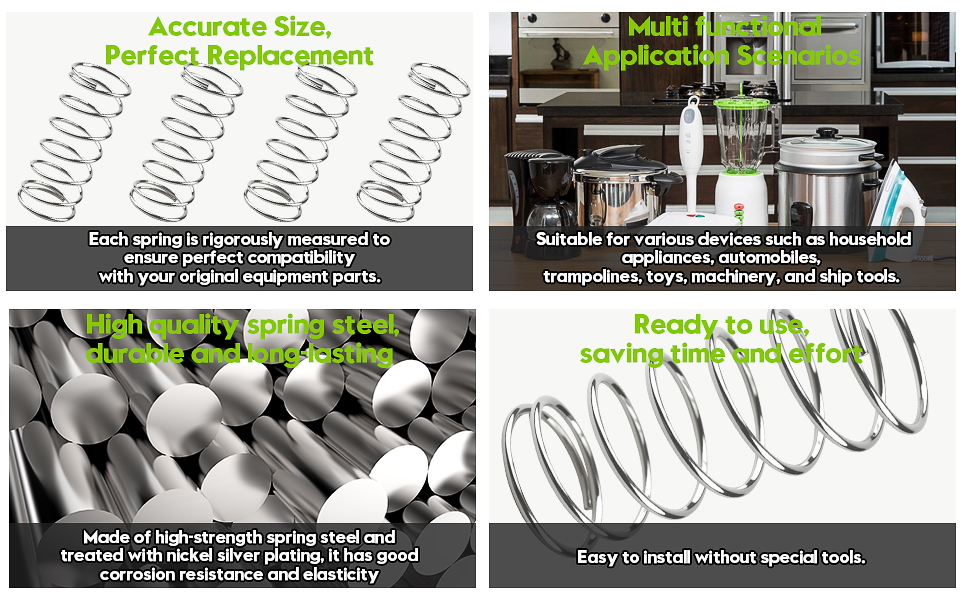 Accurate Size, Perfect Replacement

Each spring is rigorously measured to ensure perfect compatibility with your original equipment parts.

Multi functional Application Scenarios

Suitable for various devices such as household appliances, automobiles, trampolines, toys, machinery, and ship tools.

High quality spring steel, durable and long-lasting

Made of high-strength spring steel and treated with nickel silver plating, it has good corrosion resistance and elasticity

Ready to use, saving time and effort

Easy to install without special tools.