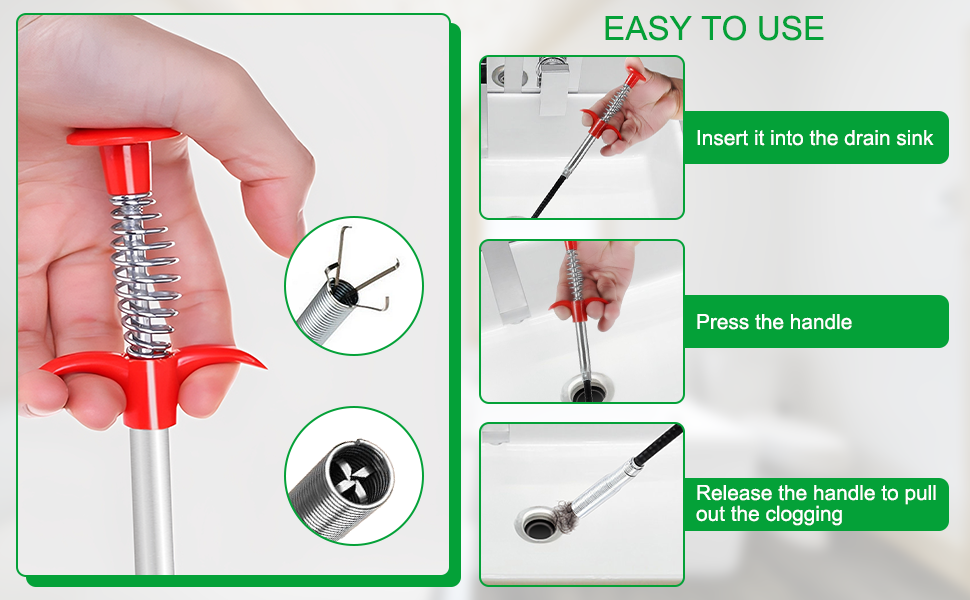 EASY TO USE

Insert it into the drain sink

Press the handle

Release the handle to pull out the clogging